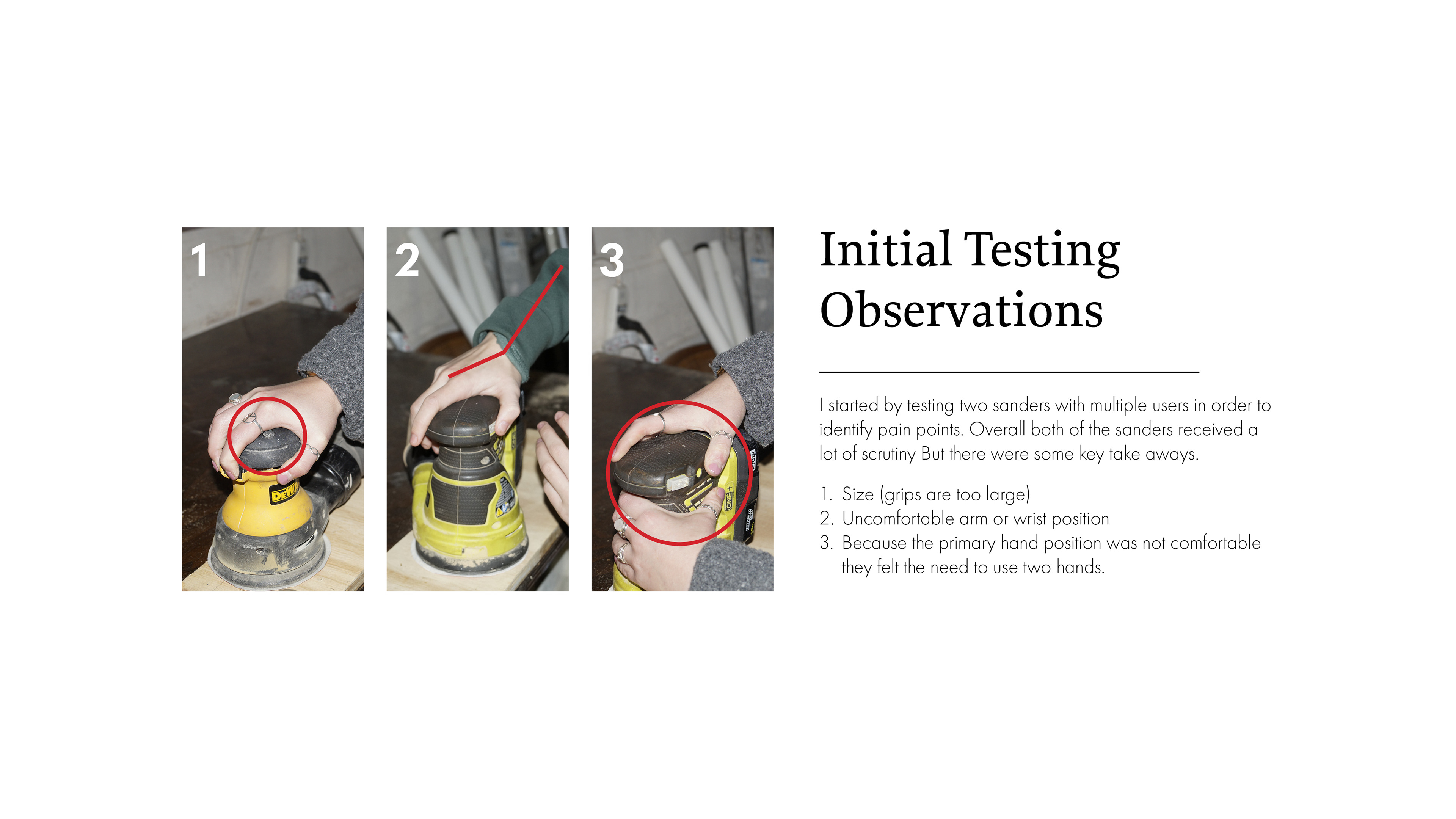 1

DEW

2

3

ONE+

Initial Testing Observations

I started by testing two sanders with multiple users in order to identify pain points. Overall both of the sanders received a lot of scrutiny But there were some key take aways.

1. Size (grips are too large)
2. Uncomfortable arm or wrist position
3. Because the primary hand position was not comfortable they felt the need to use two hands.