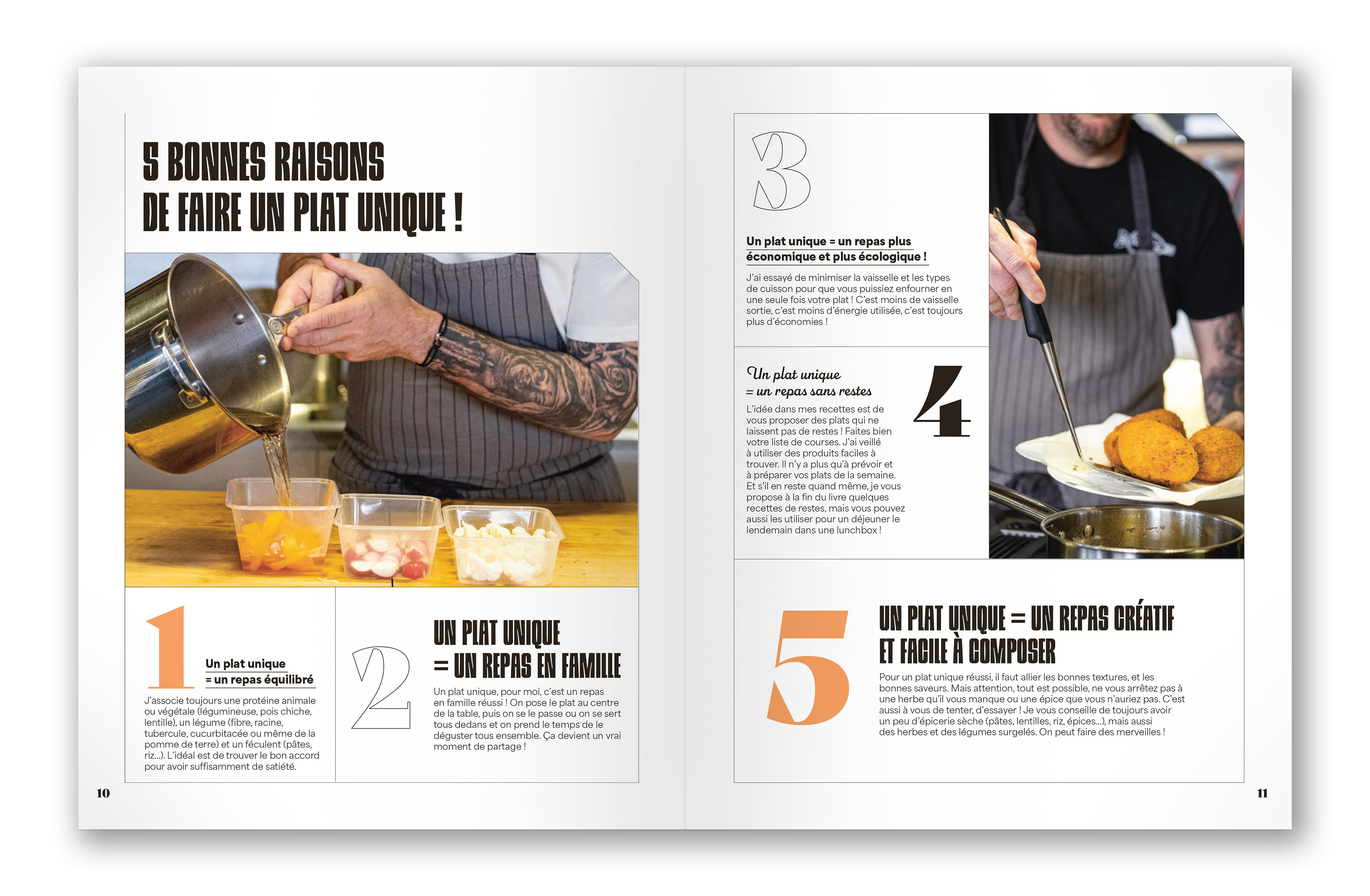 5 BONNES RAISONS DE FAIRE UN PLAT UNIQUE !

1

Un plat unique = un repas équilibré

J'associe toujours une protéine animale ou végétale (légumineuse, pois chiche, lentille), un légume (fibre, racine, tubercule, cucurbitacée ou même de la pomme de terre) et un féculent (pâtes, riz...). L'idéal est de trouver le bon accord pour avoir suffisamment de satiété.

2

UN PLAT UNIQUE = UN REPAS EN FAMILLE

Un plat unique, pour moi, c'est un repas en famille réussi ! On pose le plat au centre de la table, puis on se le passe ou on se sert tous dedans et on prend le temps de le déguster tous ensemble. Ça devient un vrai moment de partage !

10

3

Un plat unique = un repas plus économique et plus écologique !

J'ai essayé de minimiser la vaisselle et les types de cuisson pour que vous puissiez enfourner en une seule fois votre plat ! C'est moins de vaisselle sortie, c'est moins d'énergie utilisée, c'est toujours plus d'économies !

Un plat unique = un repas sans restes

4

L'idée dans mes recettes est de vous proposer des plats qui ne laissent pas de restes ! Faites bien votre liste de courses. J'ai veillé à utiliser des produits faciles à trouver. Il n'y a plus qu'à prévoir et à préparer vos plats de la semaine. Et s'il en reste quand même, je vous propose à la fin du livre quelques recettes de restes, mais vous pouvez aussi les utiliser pour un déjeuner le lendemain dans une lunchbox !

5

UN PLAT UNIQUE = UN REPAS CRÉATIF ET FACILE À COMPOSER

Pour un plat unique réussi, il faut allier les bonnes textures, et les bonnes saveurs. Mais attention, tout est possible, ne vous arrêtez pas à une herbe qu'il vous manque ou une épice que vous n'auriez pas. C'est aussi à vous de tenter, d'essayer ! Je vous conseille de toujours avoir un peu d'épicerie sèche (pâtes, lentilles, riz, épices...), mais aussi des herbes et des légumes surgelés. On peut faire des merveilles !

11