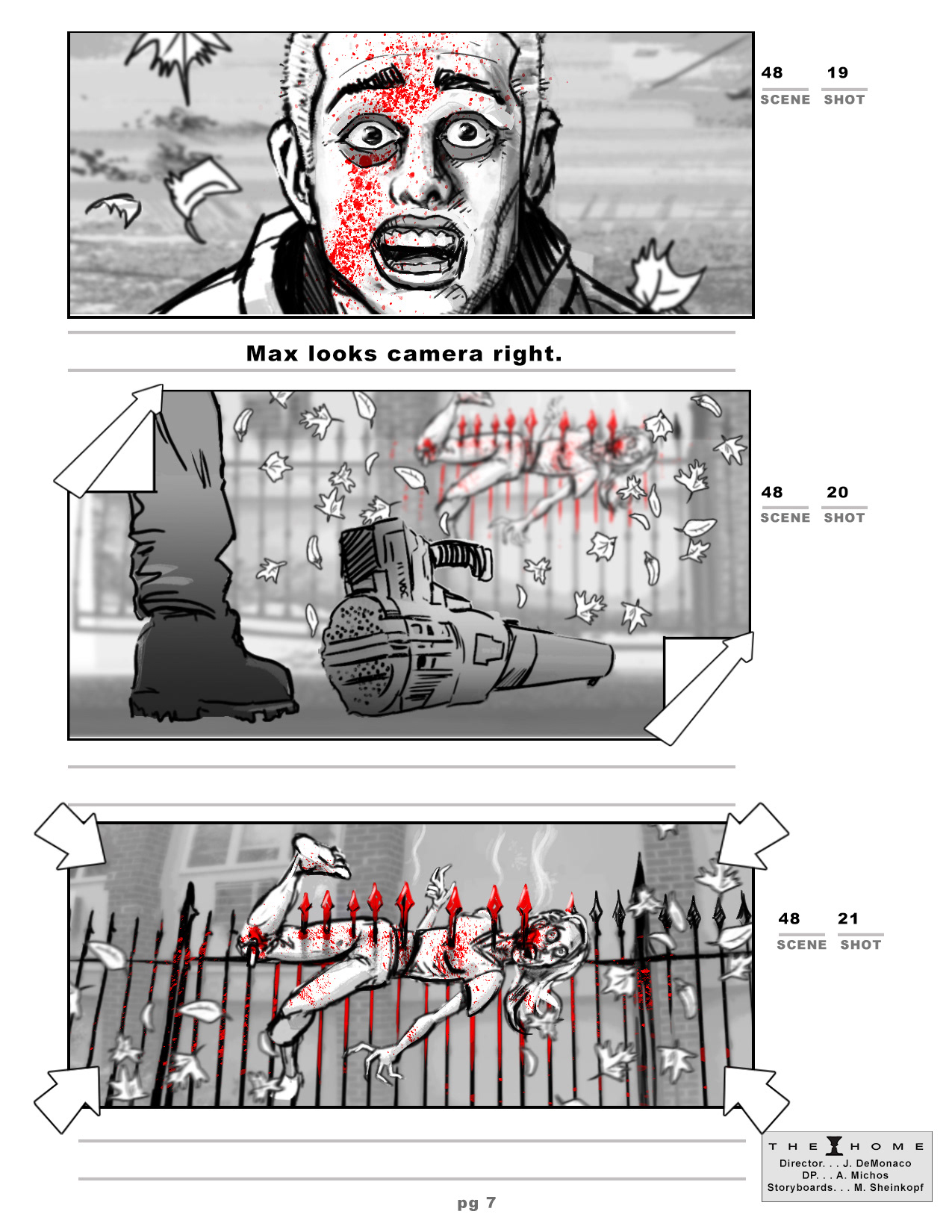 48 19
SCENE SHOT

Max looks camera right.

48 20
SCENE SHOT

48 21
SCENE SHOT

THE HOME
Director. . . J. DeMonaco
DP. . . A. Michos
Storyboards. . . M. Sheinkopf

pg 7