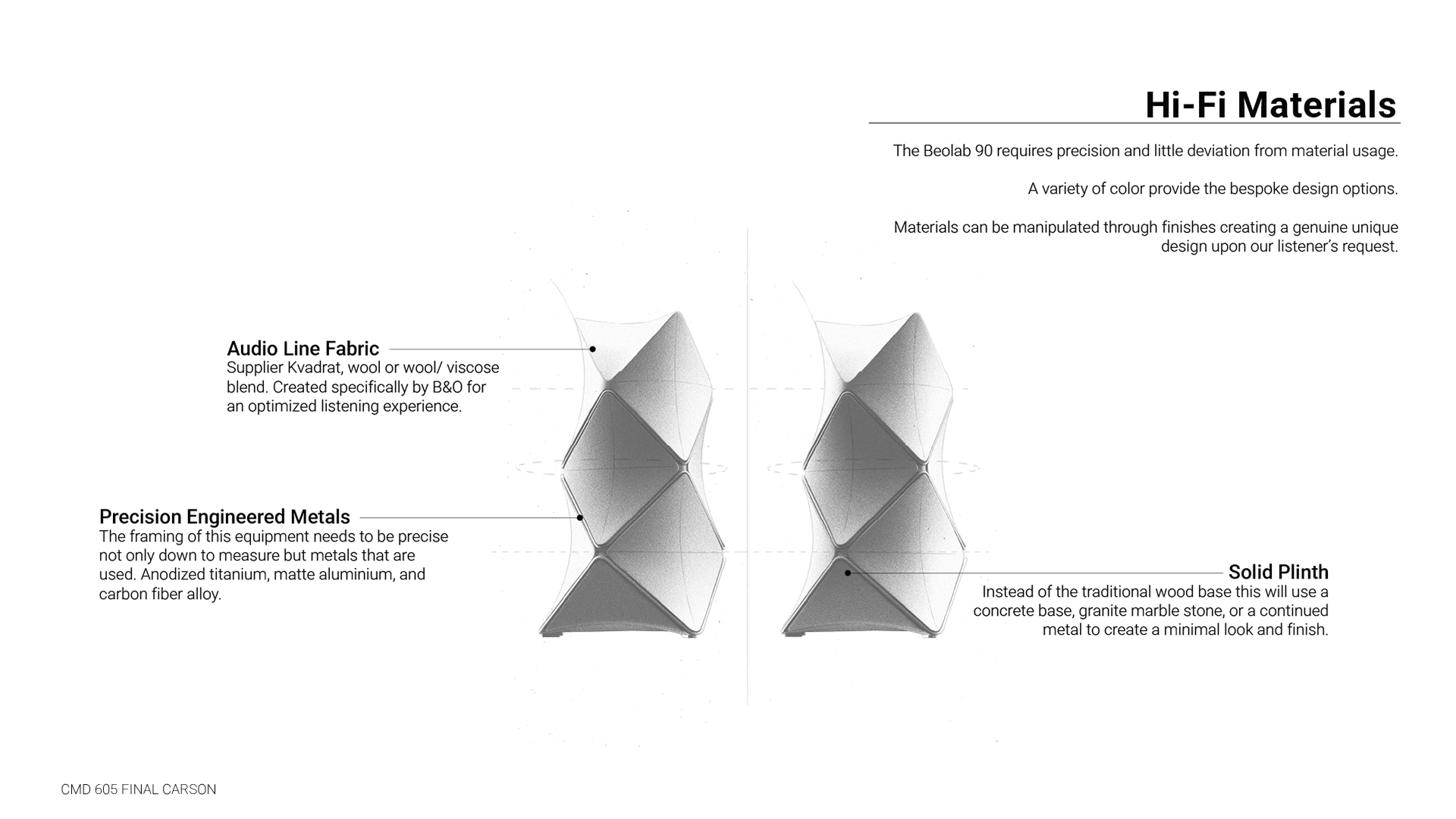 Hi-Fi Materials

The Beolab 90 requires precision and little deviation from material usage.

A variety of color provide the bespoke design options.

Materials can be manipulated through finishes creating a genuine unique design upon our listener's request.

Audio Line Fabric
Supplier Kvadrat, wool or wool/ viscose blend. Created specifically by B&O for an optimized listening experience.

Precision Engineered Metals
The framing of this equipment needs to be precise not only down to measure but metals that are used. Anodized titanium, matte aluminium, and carbon fiber alloy.

Solid Plinth
Instead of the traditional wood base this will use a concrete base, granite marble stone, or a continued metal to create a minimal look and finish.

CMD 605 FINAL CARSON