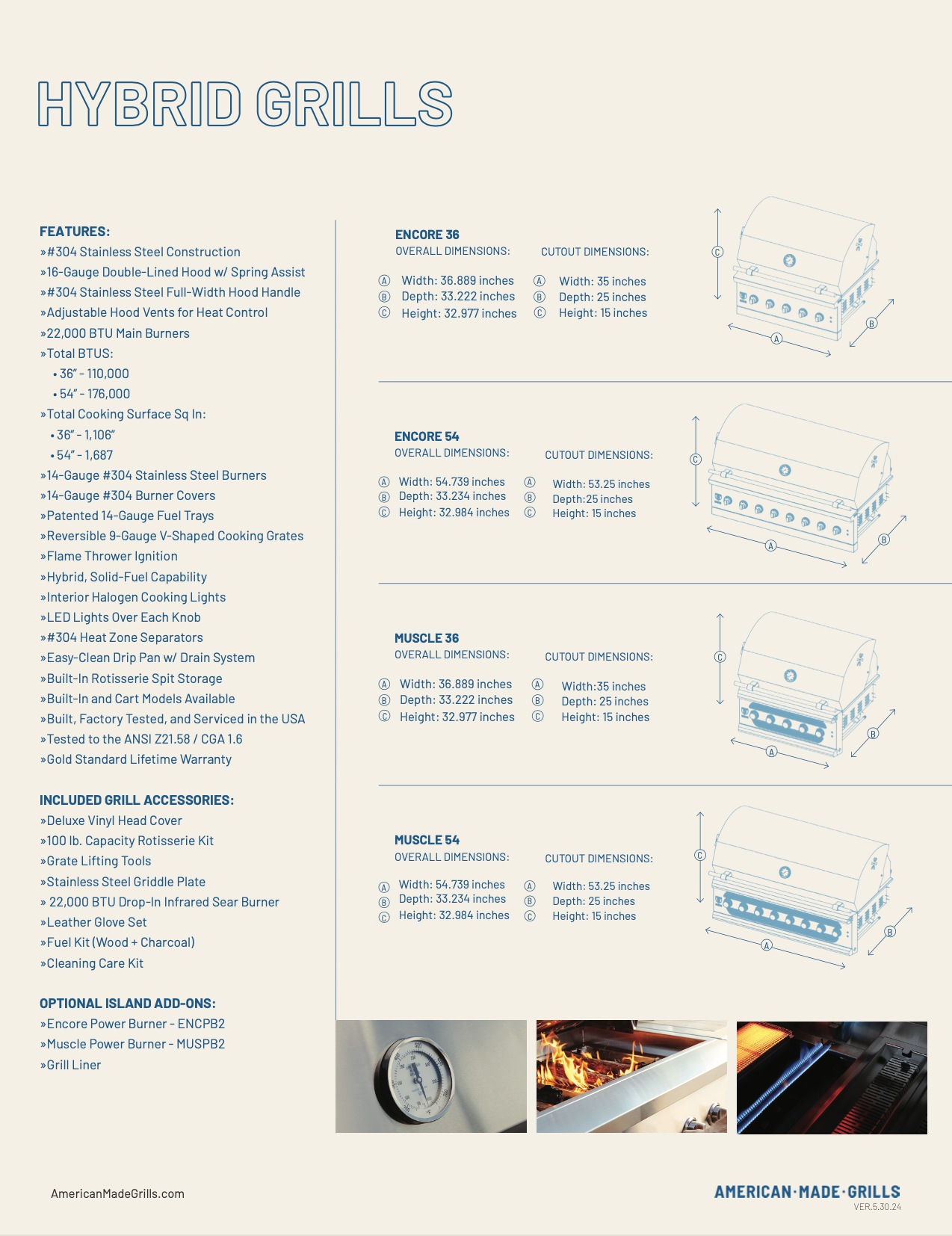 HYBRID GRILLS

FEATURES:
»#304 Stainless Steel Construction
»16-Gauge Double-Lined Hood w/ Spring Assist
»#304 Stainless Steel Full-Width Hood Handle
»Adjustable Hood Vents for Heat Control
»22,000 BTU Main Burners
»Total BTUS:
• 36" - 110,000
• 54" - 176,000
»Total Cooking Surface Sq In:
• 36" - 1,106"
• 54" - 1,687
»14-Gauge #304 Stainless Steel Burners
»14-Gauge #304 Burner Covers
»Patented 14-Gauge Fuel Trays
»Reversible 9-Gauge V-Shaped Cooking Grates
»Flame Thrower Ignition
»Hybrid, Solid-Fuel Capability
»Interior Halogen Cooking Lights
»LED Lights Over Each Knob
»#304 Heat Zone Separators
»Easy-Clean Drip Pan w/ Drain System
»Built-In Rotisserie Spit Storage
»Built-In and Cart Models Available
»Built, Factory Tested, and Serviced in the USA
»Tested to the ANSI Z21.58 / CGA 1.6
»Gold Standard Lifetime Warranty

INCLUDED GRILL ACCESSORIES:
»Deluxe Vinyl Head Cover
»100 lb. Capacity Rotisserie Kit
»Grate Lifting Tools
»Stainless Steel Griddle Plate
» 22,000 BTU Drop-In Infrared Sear Burner
»Leather Glove Set
»Fuel Kit (Wood + Charcoal)
»Cleaning Care Kit

OPTIONAL ISLAND ADD-ONS:
»Encore Power Burner - ENCPB2
»Muscle Power Burner - MUSPB2
»Grill Liner

ENCORE 36
OVERALL DIMENSIONS:
Ⓐ Width: 36.889 inches
Ⓑ Depth: 33.222 inches
Ⓒ Height: 32.977 inches
CUTOUT DIMENSIONS:
Ⓐ Width: 35 inches
Ⓑ Depth: 25 inches
Ⓒ Height: 15 inches

Ⓒ Ⓐ Ⓑ

ENCORE 54
OVERALL DIMENSIONS:
Ⓐ Width: 54.739 inches
Ⓑ Depth: 33.234 inches
Ⓒ Height: 32.984 inches
CUTOUT DIMENSIONS:
Ⓐ Width: 53.25 inches
Ⓑ Depth:25 inches
Ⓒ Height: 15 inches

Ⓒ Ⓐ Ⓑ

MUSCLE 36
OVERALL DIMENSIONS:
Ⓐ Width: 36.889 inches
Ⓑ Depth: 33.222 inches
Ⓒ Height: 32.977 inches
CUTOUT DIMENSIONS:
Ⓐ Width:35 inches
Ⓑ Depth: 25 inches
Ⓒ Height: 15 inches

Ⓒ Ⓐ Ⓑ

MUSCLE 54
OVERALL DIMENSIONS:
Ⓐ Width: 54.739 inches
Ⓑ Depth: 33.234 inches
Ⓒ Height: 32.984 inches
CUTOUT DIMENSIONS:
Ⓐ Width: 53.25 inches
Ⓑ Depth: 25 inches
Ⓒ Height: 15 inches

Ⓒ Ⓐ Ⓑ

AmericanMadeGrills.com

AMERICAN·MADE·GRILLS
VER.5.30.24