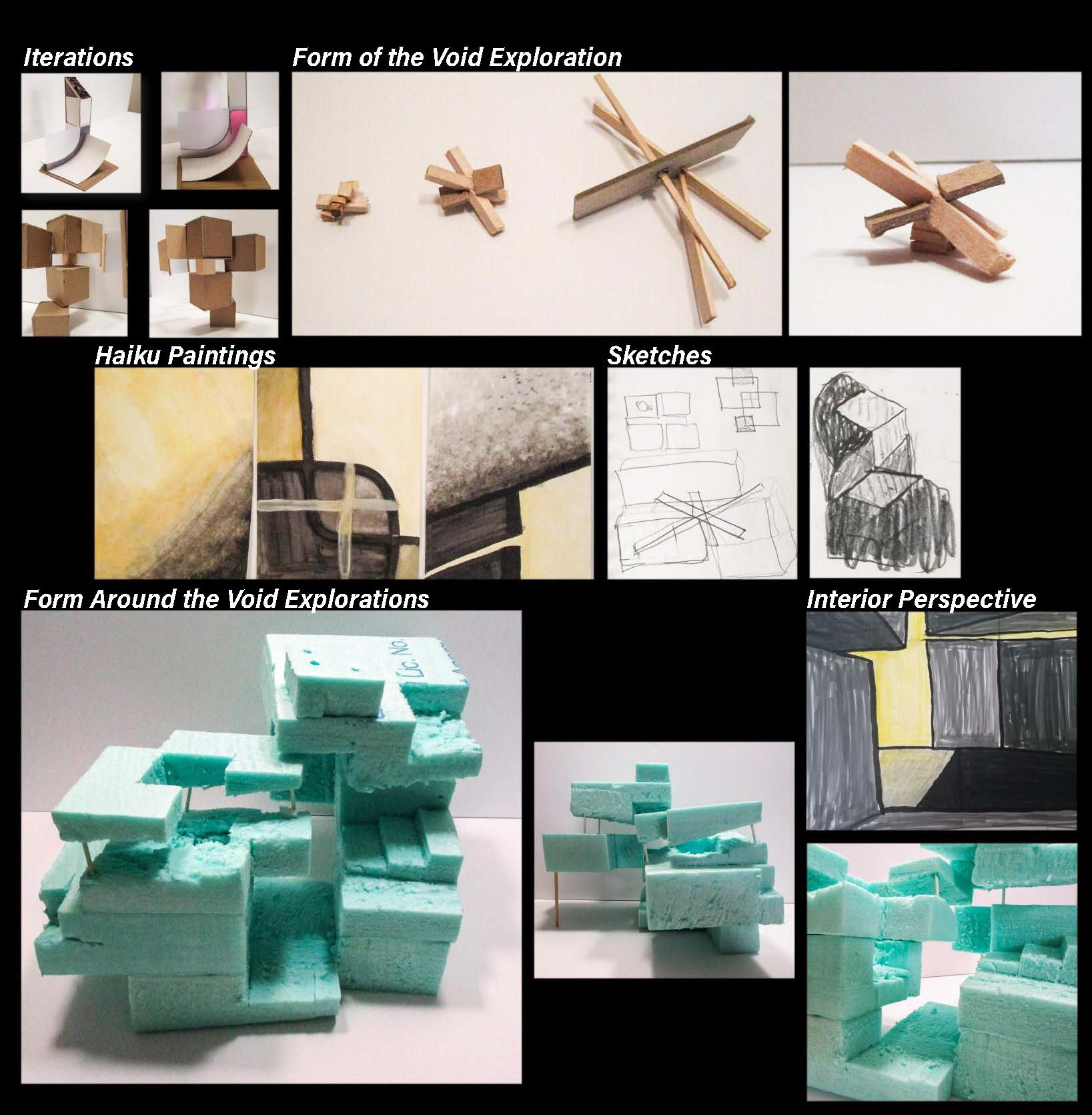 Iterations

Form of the Void Exploration

Haiku Paintings

Sketches

Form Around the Void Explorations

Lic. No.

Interior Perspective