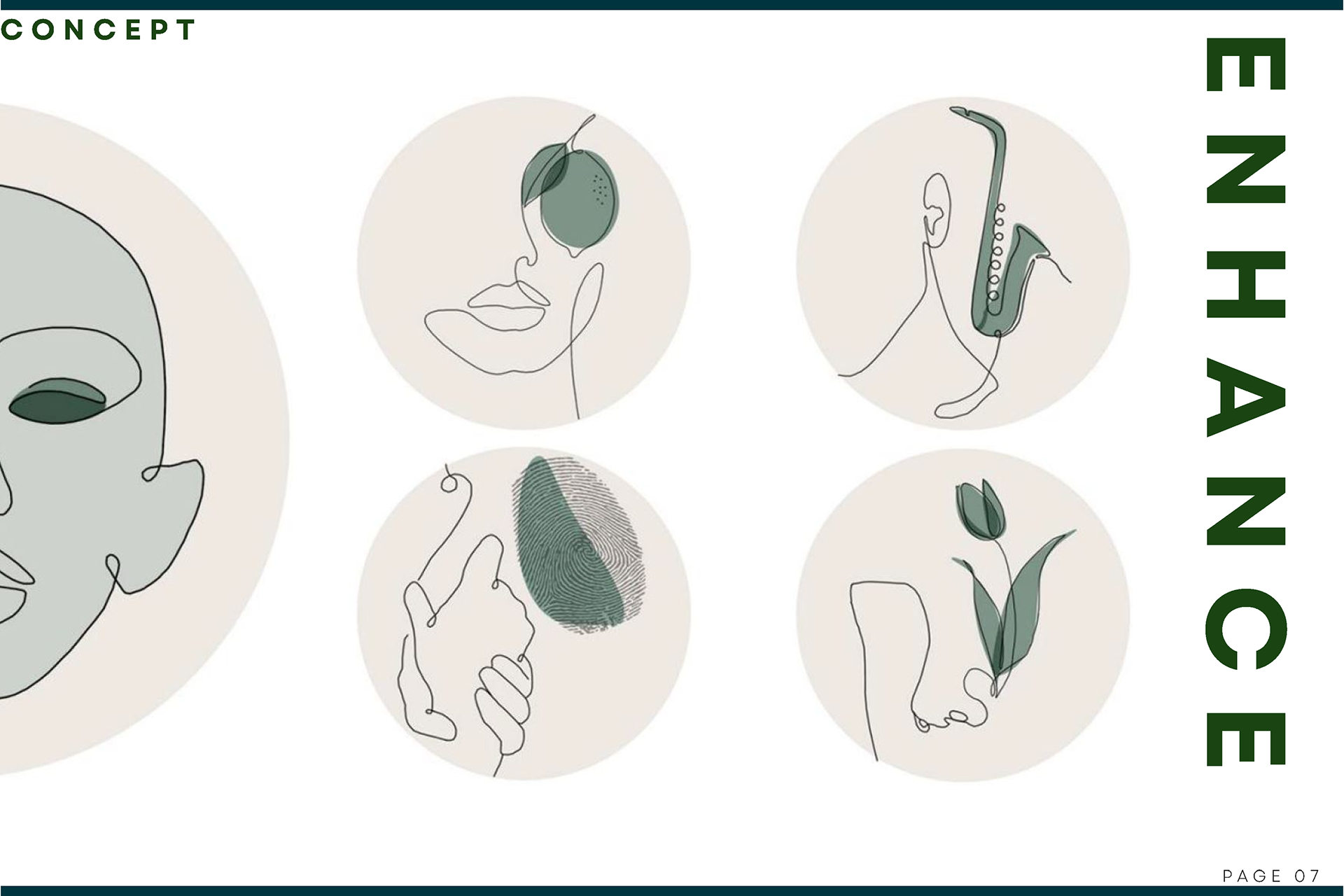 CONCEPT

ENHANCE

PAGE 07