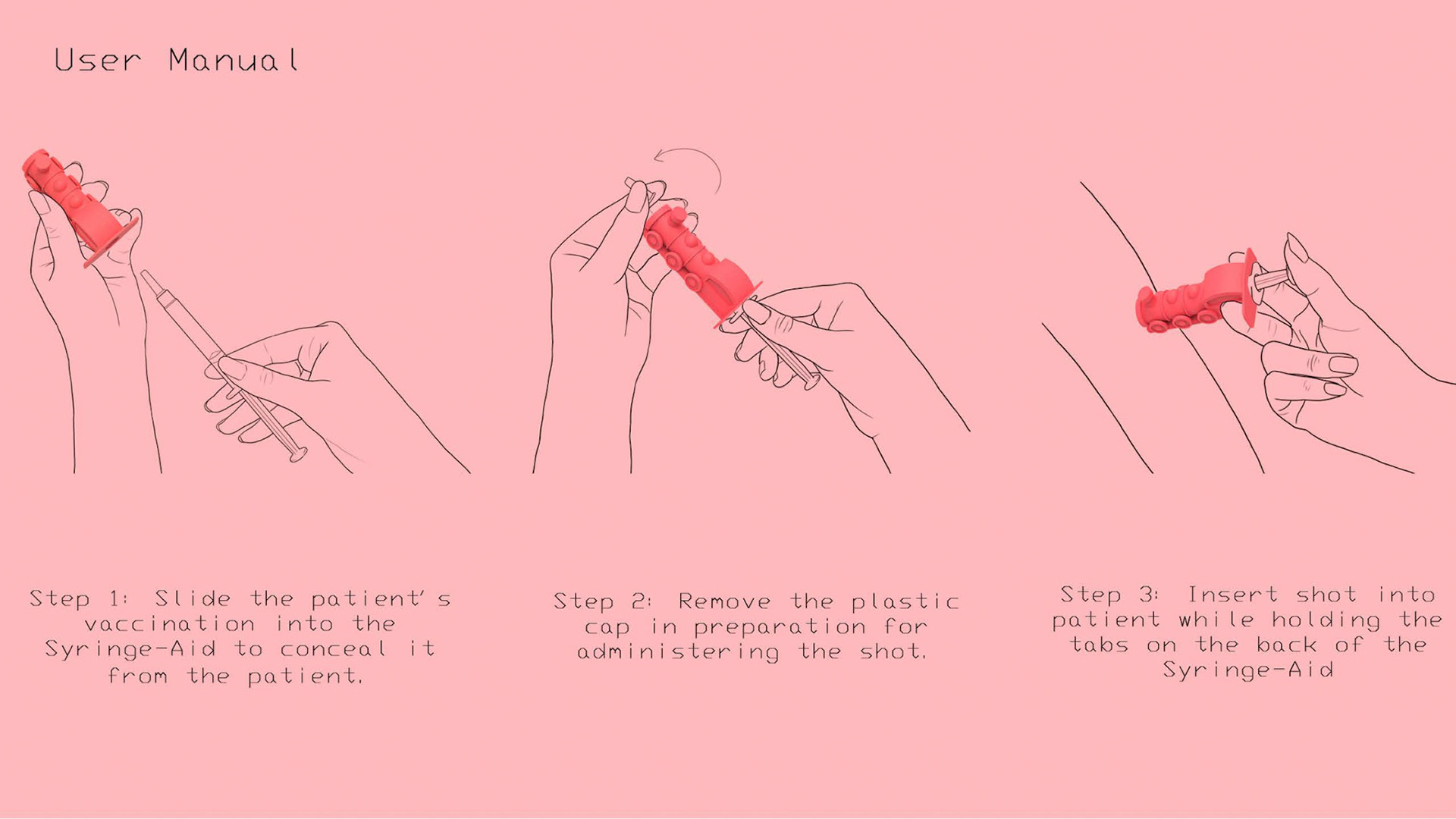 User Manual

Step 1: Slide the patient's vaccination into the Syringe-Aid to conceal it from the patient.

Step 2: Remove the plastic cap in preparation for administering the shot.

Step 3: Insert shot into patient while holding the tabs on the back of the Syringe-Aid