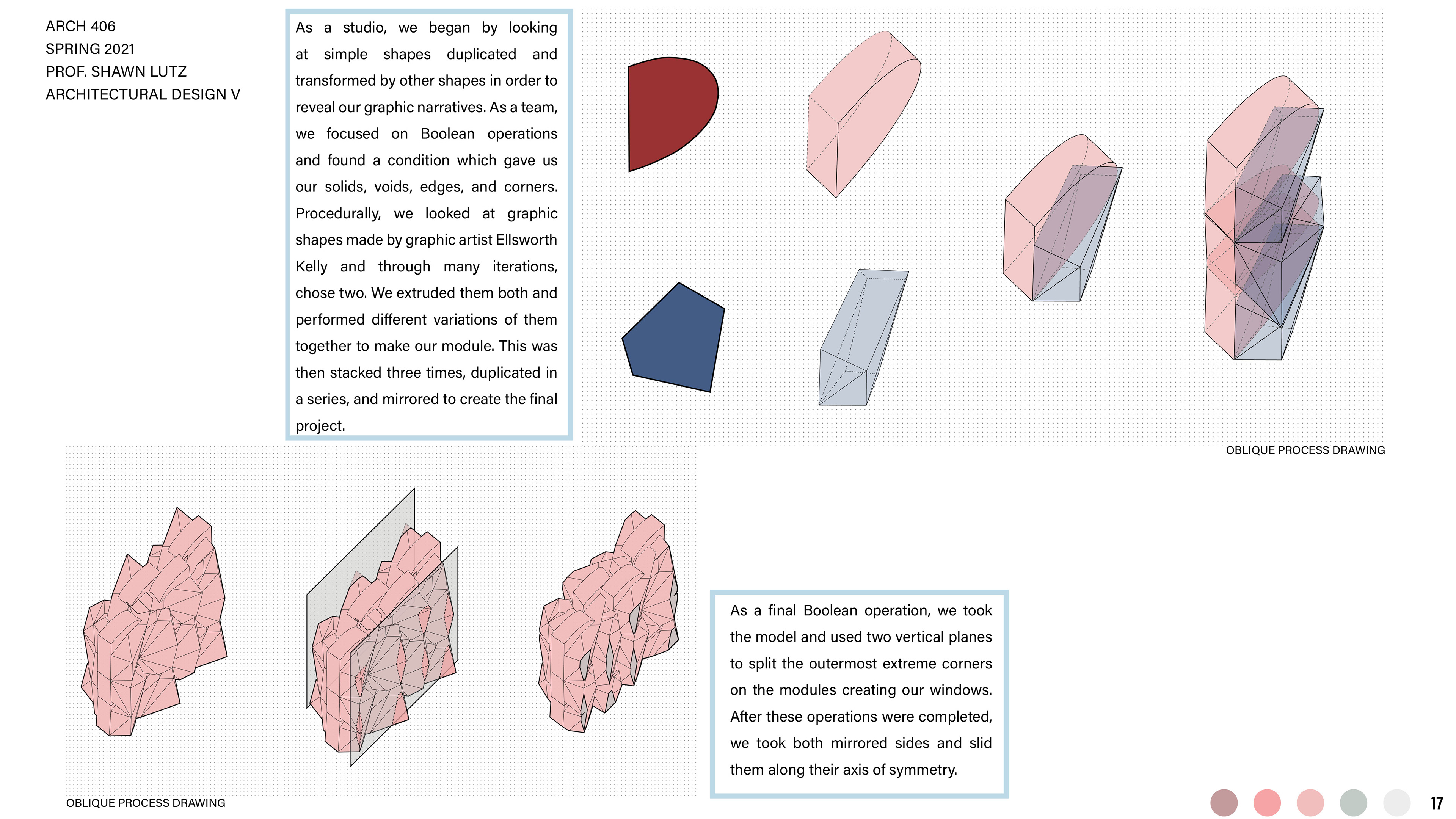 ARCH 406
SPRING 2021
PROF. SHAWN LUTZ
ARCHITECTURAL DESIGN V

As a studio, we began by looking at simple shapes duplicated and transformed by other shapes in order to reveal our graphic narratives. As a team, we focused on Boolean operations and found a condition which gave us our solids, voids, edges, and corners. Procedurally, we looked at graphic shapes made by graphic artist Ellsworth Kelly and through many iterations, chose two. We extruded them both and performed different variations of them together to make our module. This was then stacked three times, duplicated in a series, and mirrored to create the final project.

OBLIQUE PROCESS DRAWING

As a final Boolean operation, we took the model and used two vertical planes to split the outermost extreme corners on the modules creating our windows. After these operations were completed, we took both mirrored sides and slid them along their axis of symmetry.

OBLIQUE PROCESS DRAWING

17