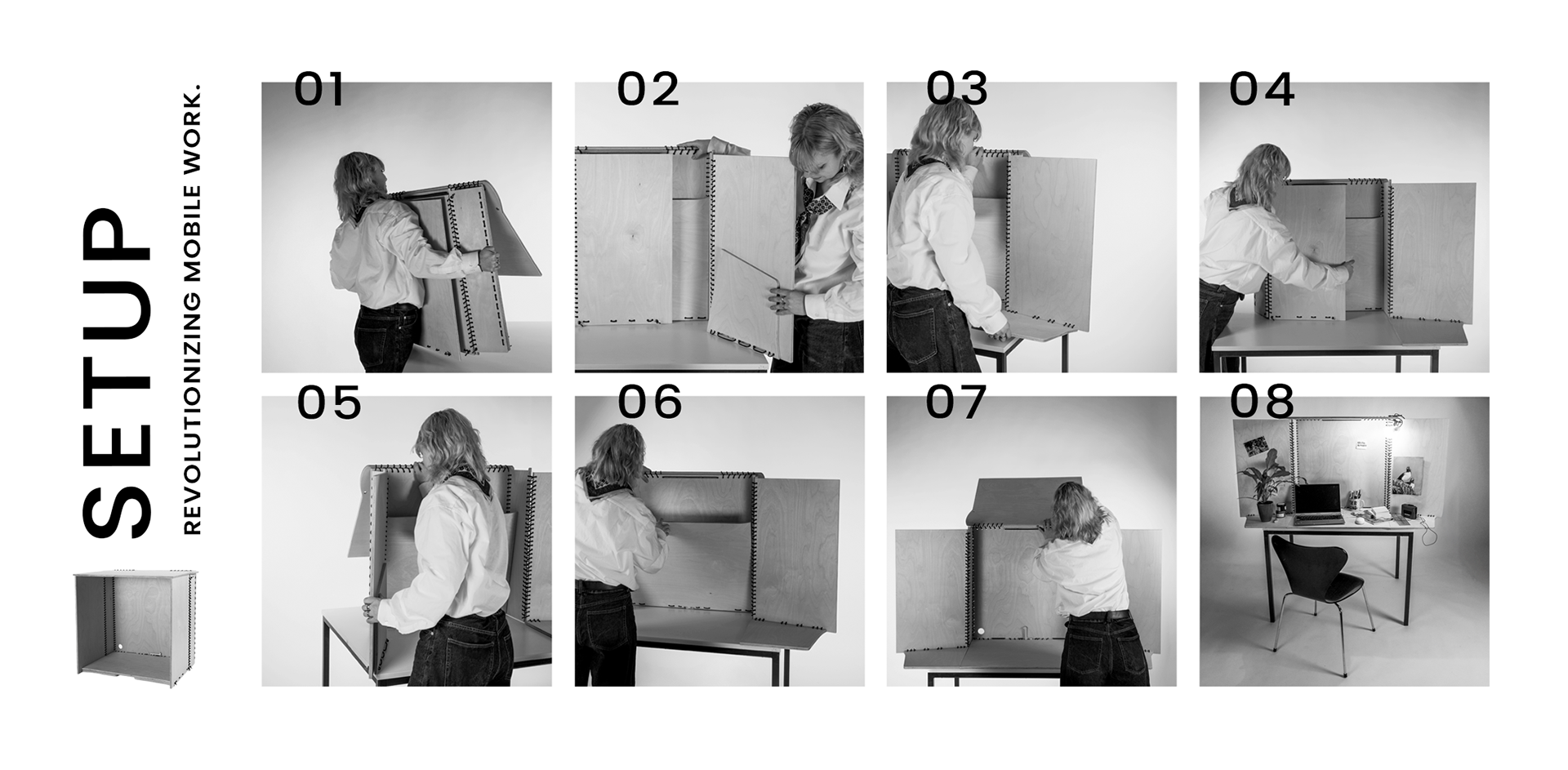 SETUP
REVOLUTIONIZING MOBILE WORK.

01

02

03

04

05

06

07

08