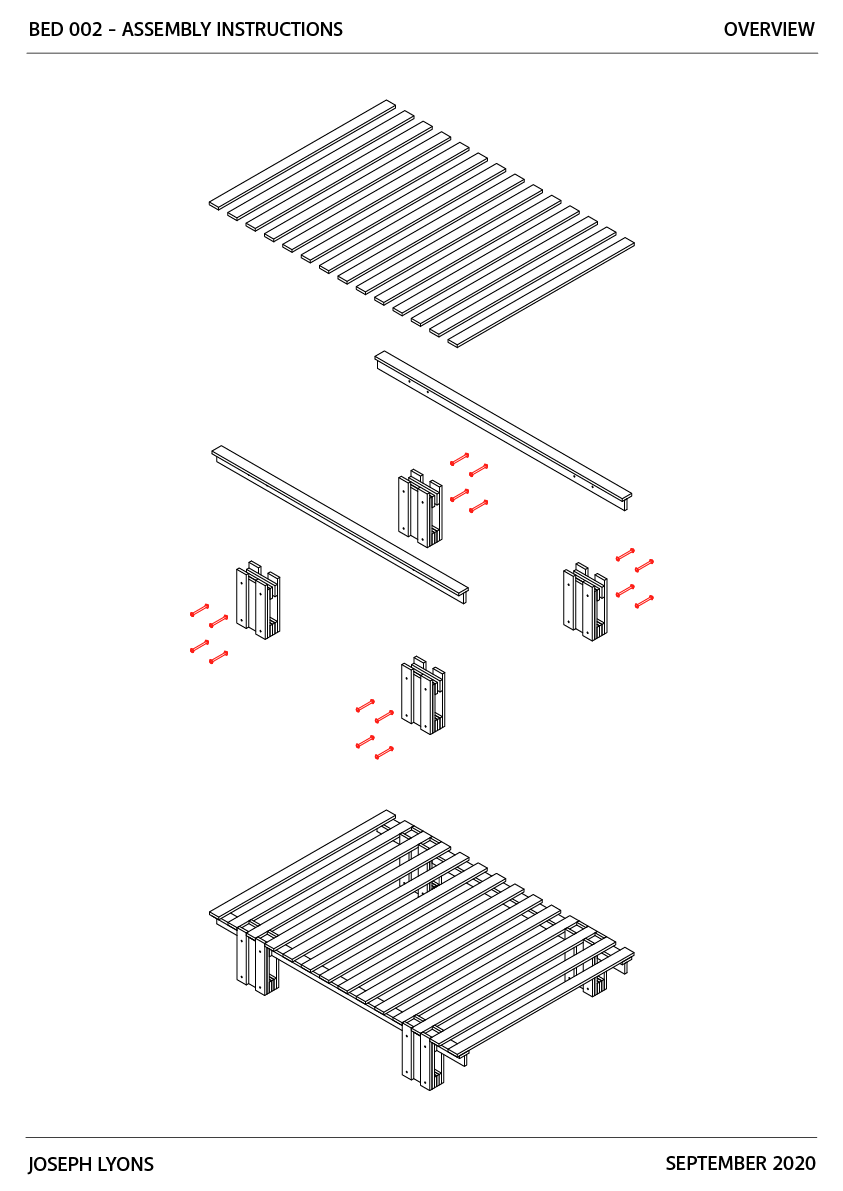 BED 002 - ASSEMBLY INSTRUCTIONS

OVERVIEW

JOSEPH LYONS

SEPTEMBER 2020