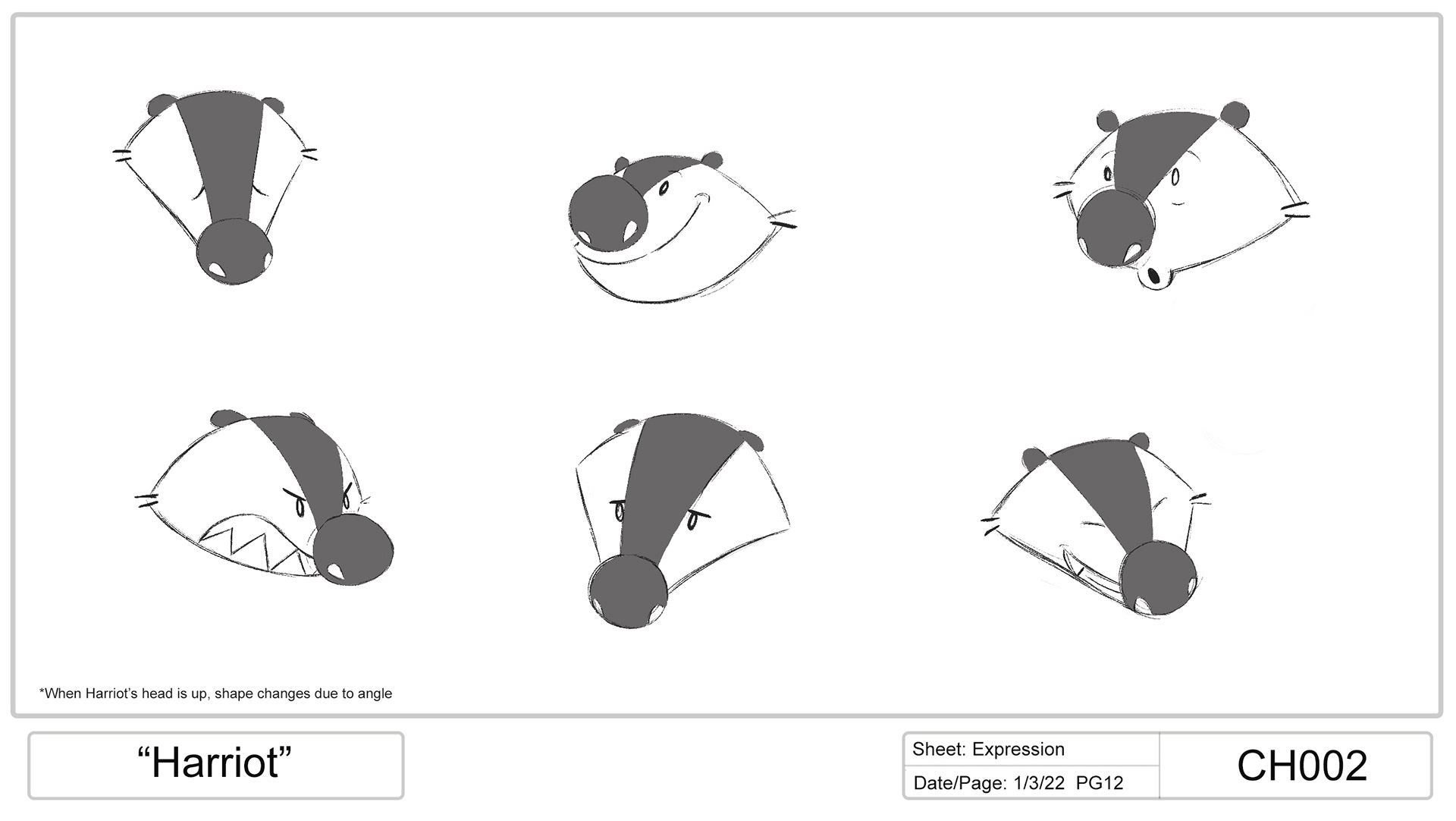 *When Harriot's head is up, shape changes due to angle

"Harriot"

Sheet: Expression

Date/Page: 1/3/22 PG12

CH002