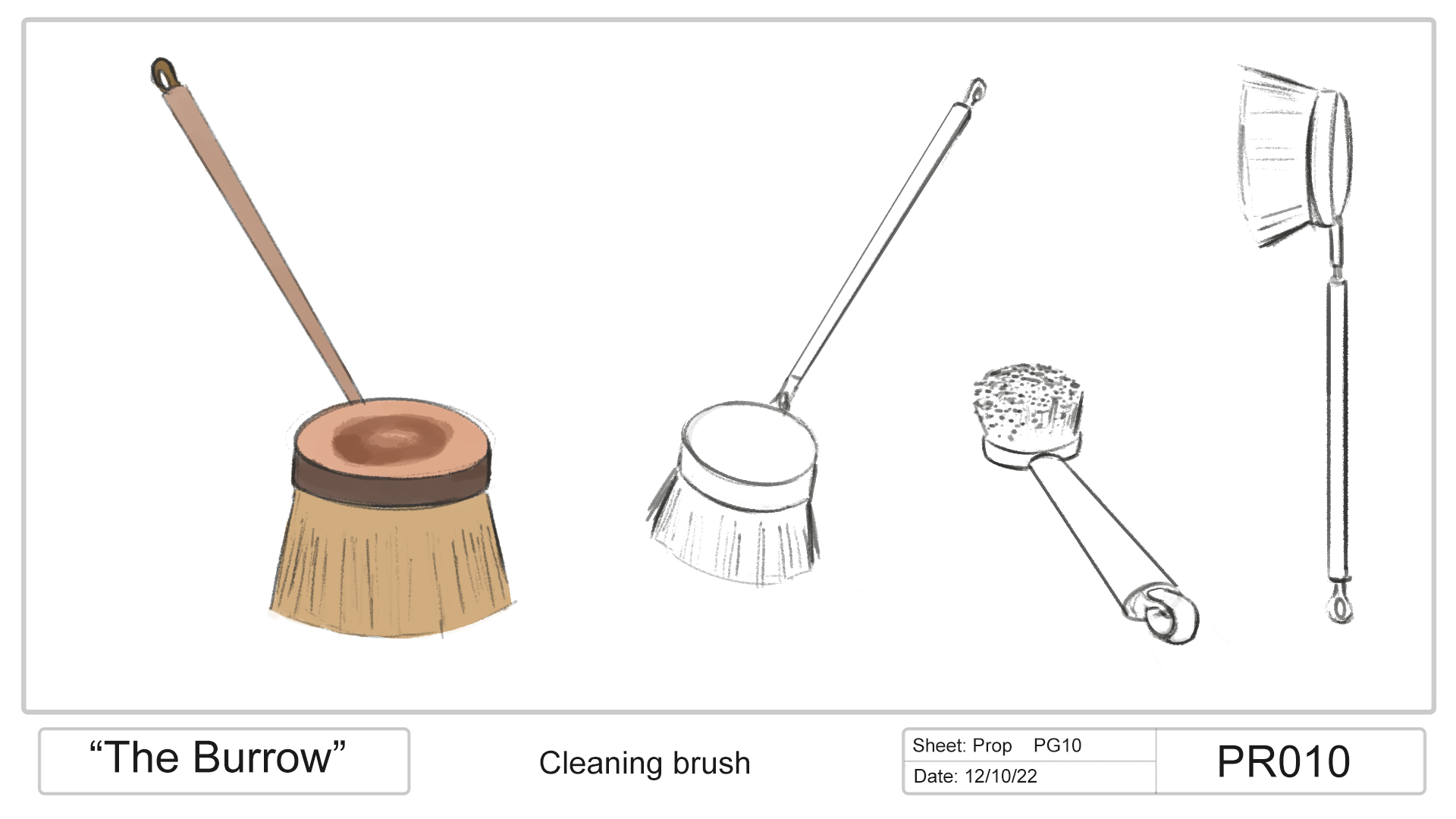 “The Burrow”

Cleaning brush

Sheet: Prop PG10
Date: 12/10/22

PR010