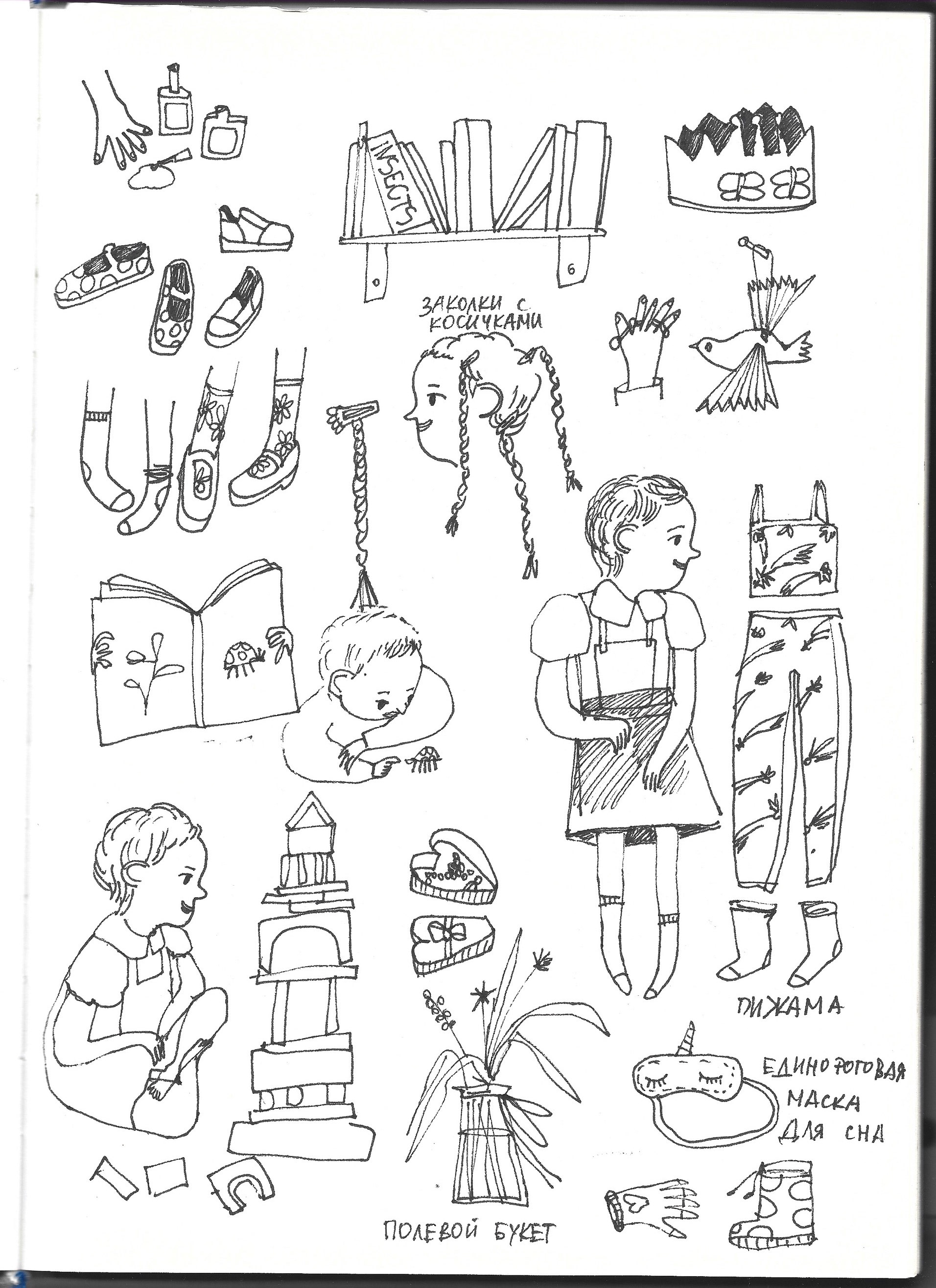 INSECTS

ЗАКОЛКИ С КОСИЧКАМИ

ПИЖАМА

ЕДИНОРОГОВАЯ МАСКА ДЛЯ СНА

ПОЛЕВОЙ БУКЕТ