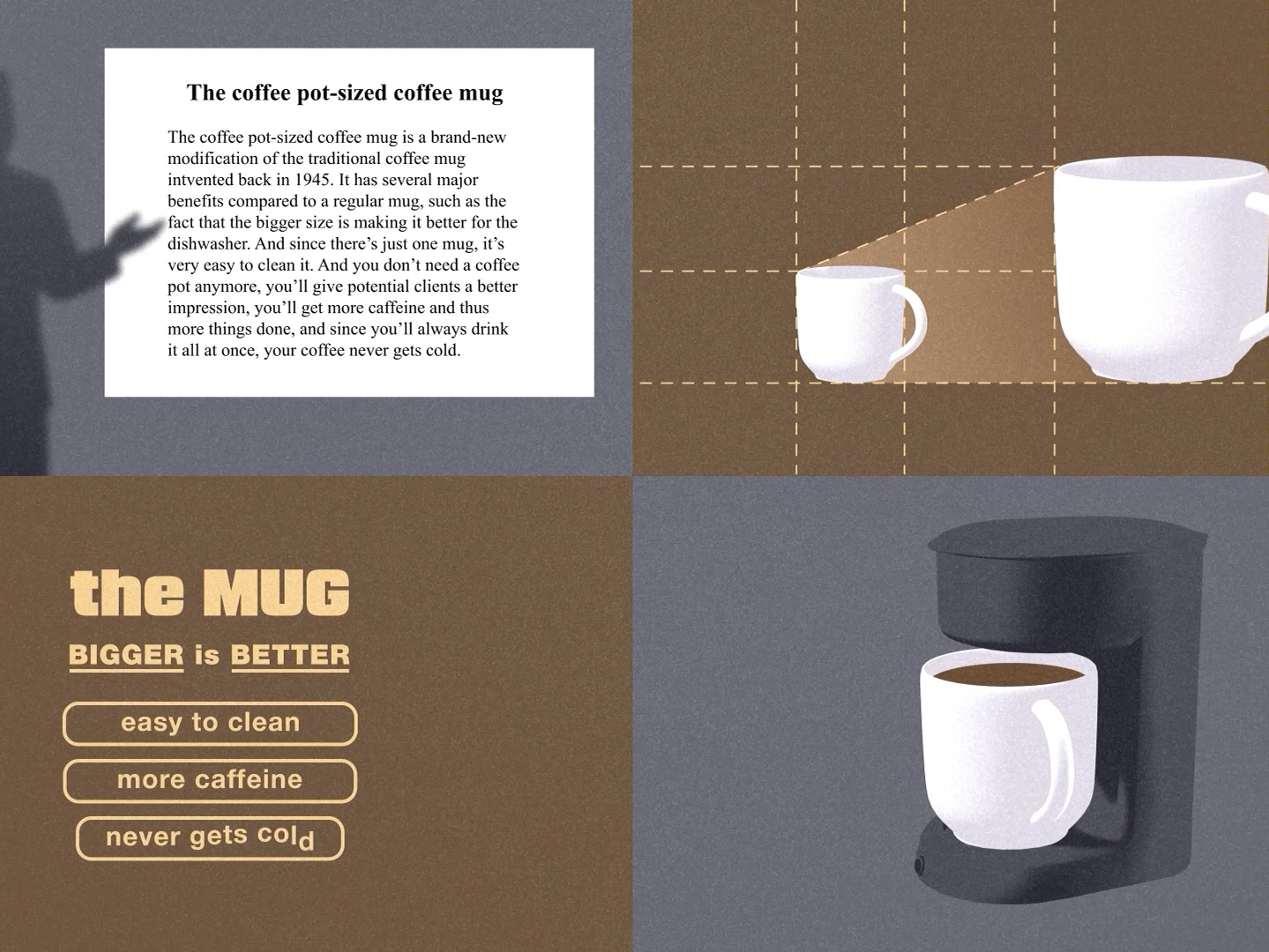 The coffee pot-sized coffee mug

The coffee pot-sized coffee mug is a brand-new modification of the traditional coffee mug intvented back in 1945. It has several major benefits compared to a regular mug, such as the fact that the bigger size is making it better for the dishwasher. And since there's just one mug, it's very easy to clean it. And you don't need a coffee pot anymore, you'll give potential clients a better impression, you'll get more caffeine and thus more things done, and since you'll always drink it all at once, your coffee never gets cold.

the MUG

BIGGER is BETTER

easy to clean

more caffeine

never gets cold