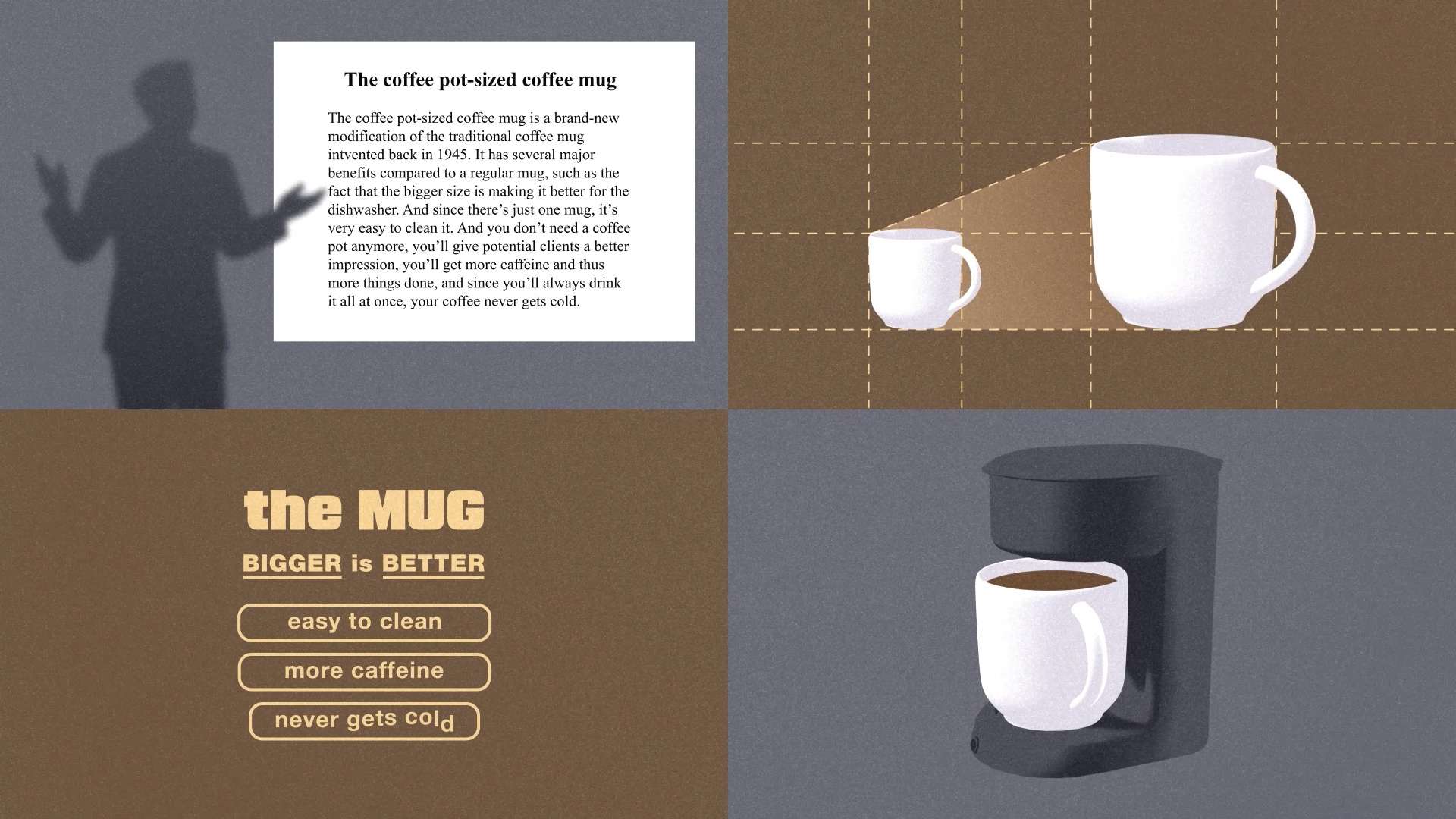 The coffee pot-sized coffee mug

The coffee pot-sized coffee mug is a brand-new modification of the traditional coffee mug intvented back in 1945. It has several major benefits compared to a regular mug, such as the fact that the bigger size is making it better for the dishwasher. And since there's just one mug, it's very easy to clean it. And you don't need a coffee pot anymore, you'll give potential clients a better impression, you'll get more caffeine and thus more things done, and since you'll always drink it all at once, your coffee never gets cold.

the MUG

BIGGER is BETTER

easy to clean

more caffeine

never gets cold