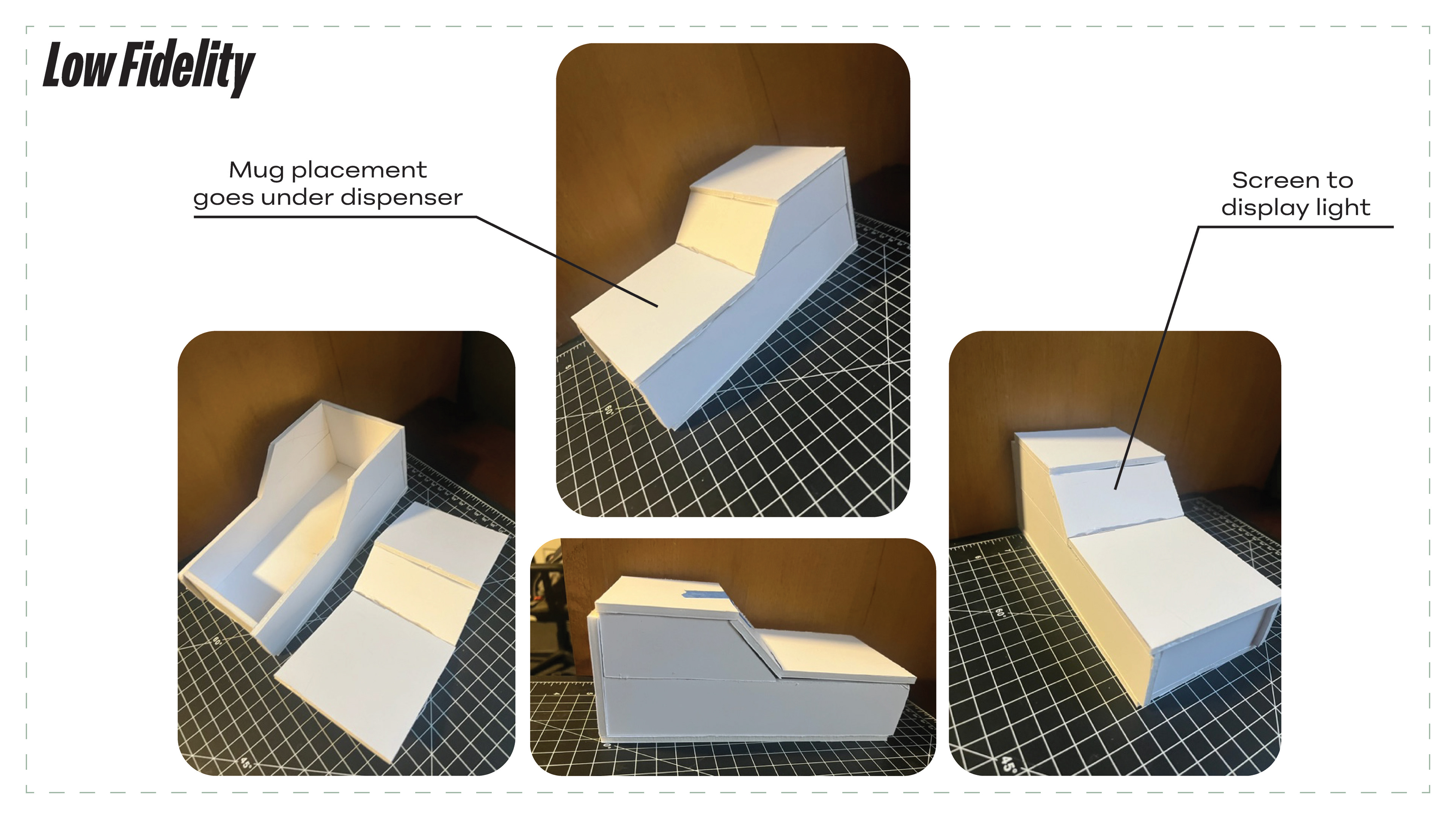 Low Fidelity

Mug placement goes under dispenser

Screen to display light

60°

60°

45°

60°

45°