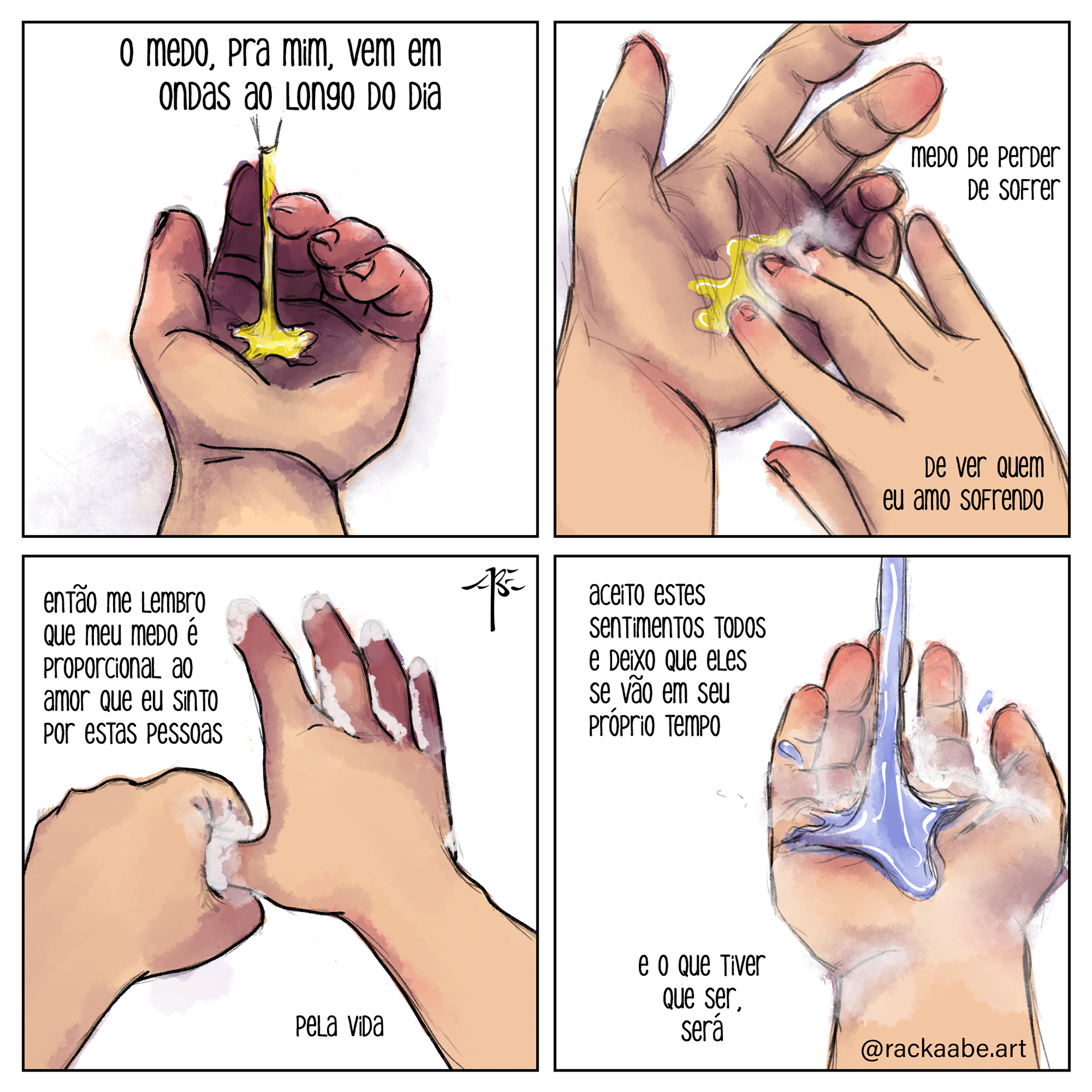 O medo, pra mim, vem em ondas ao longo do dia

medo de perder de sofrer

de ver quem eu amo sofrendo

então me lembro que meu medo é proporcional ao amor que eu sinto por estas pessoas

pela vida

aceito estes sentimentos todos e deixo que eles se vão em seu próprio tempo

e o que tiver que ser, será

@rackaabe.art