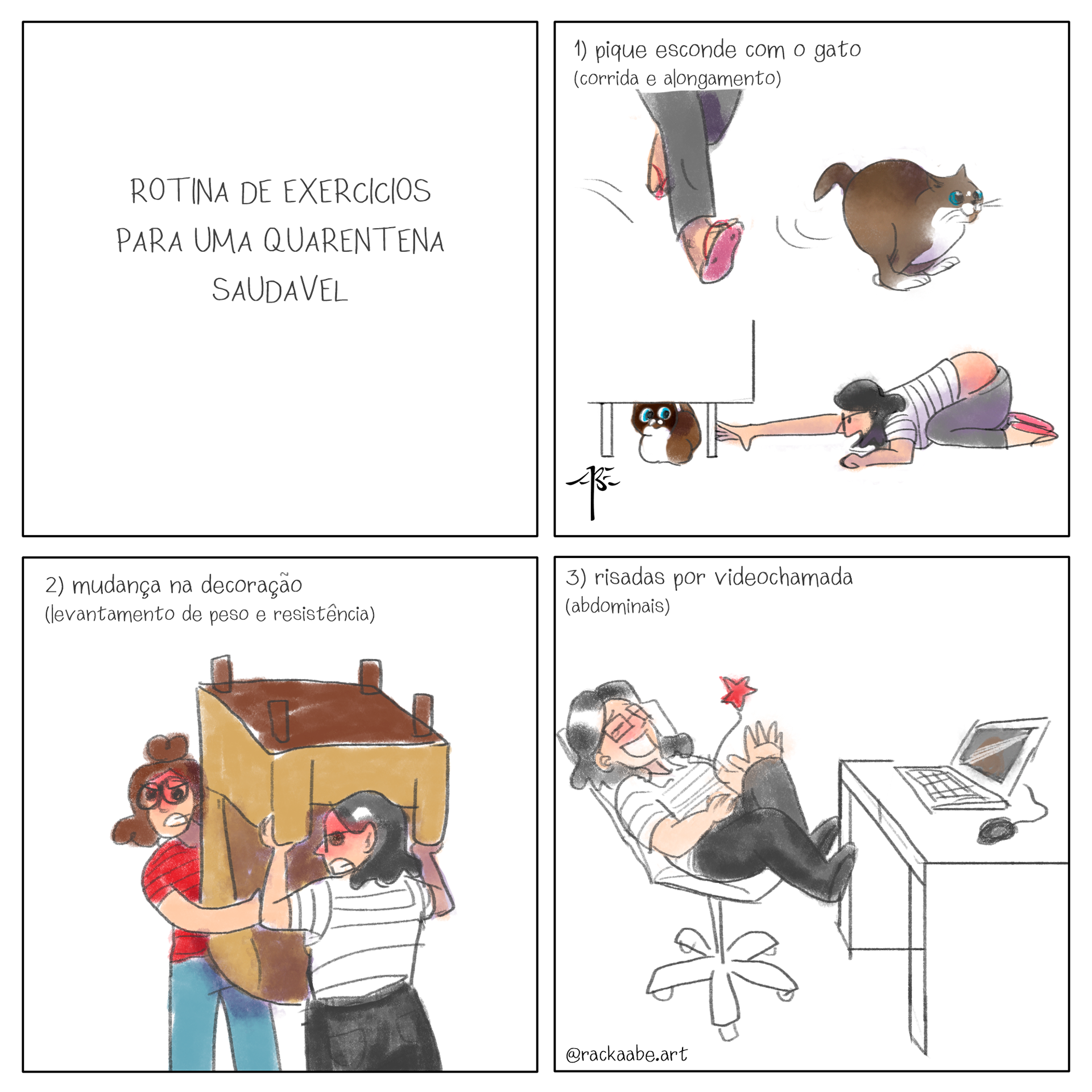 ROTINA DE EXERCICIOS PARA UMA QUARENTENA SAUDAVEL

1) pique esconde com o gato
(corrida e alongamento)

2) mudança na decoração
(levantamento de peso e resistência)

3) risadas por videochamada
(abdominais)

@rackaabe.art