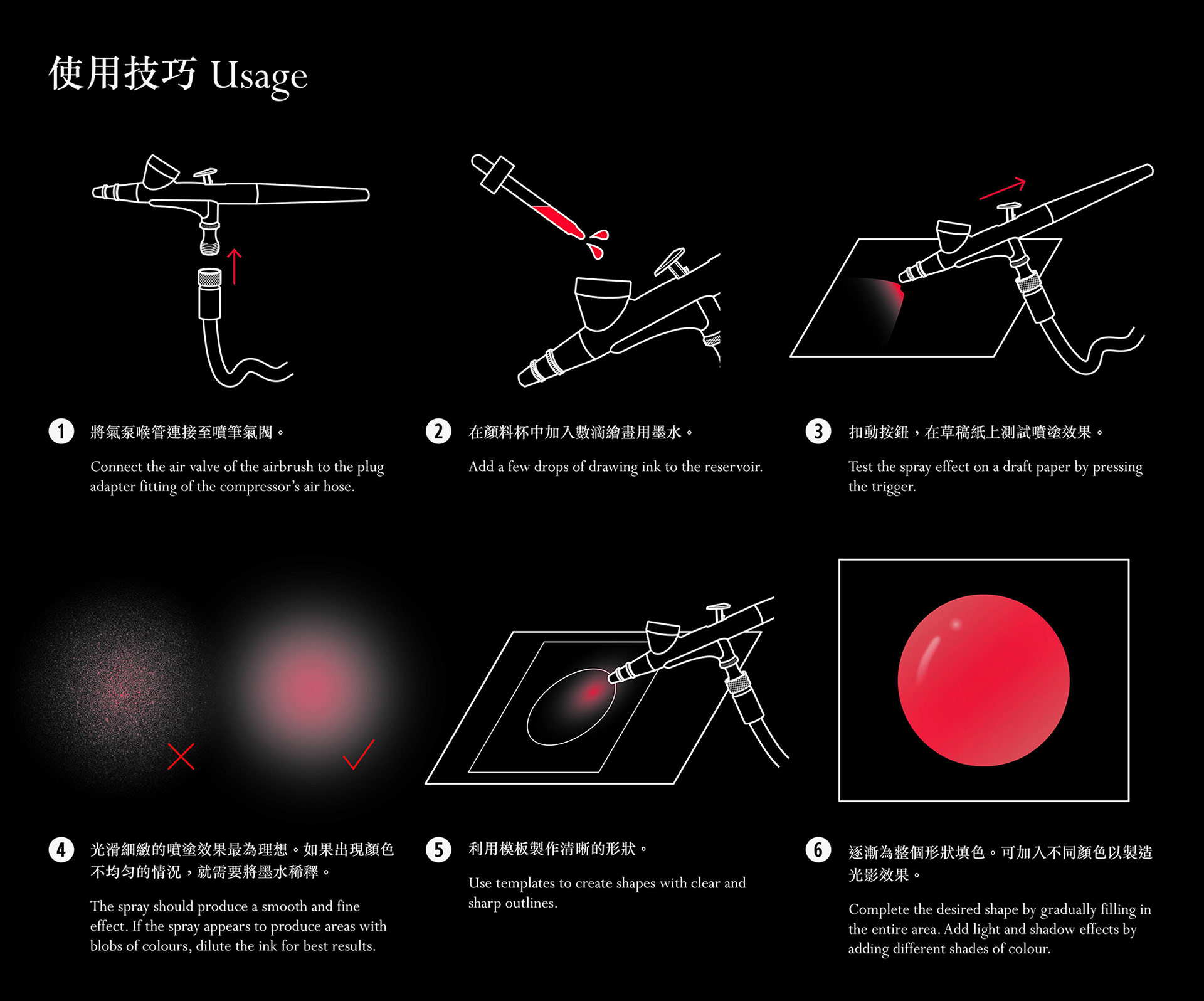 使用技巧 Usage

1 將氣泵喉管連接至噴筆氣閥。

Connect the air valve of the airbrush to the plug adapter fitting of the compressor's air hose.

2 在顏料杯中加入數滴繪畫用墨水。

Add a few drops of drawing ink to the reservoir.

3 扣動按鈕，在草稿紙上測試噴塗效果。

Test the spray effect on a draft paper by pressing the trigger.

4 光滑細緻的噴塗效果最為理想。如果出現顏色不均勻的情況，就需要將墨水稀釋。

The spray should produce a smooth and fine effect. If the spray appears to produce areas with blobs of colours, dilute the ink for best results.

5 利用模板製作清晰的形狀。

Use templates to create shapes with clear and sharp outlines.

6 逐漸為整個形狀填色。可加入不同顏色以製造光影效果。

Complete the desired shape by gradually filling in the entire area. Add light and shadow effects by adding different shades of colour.