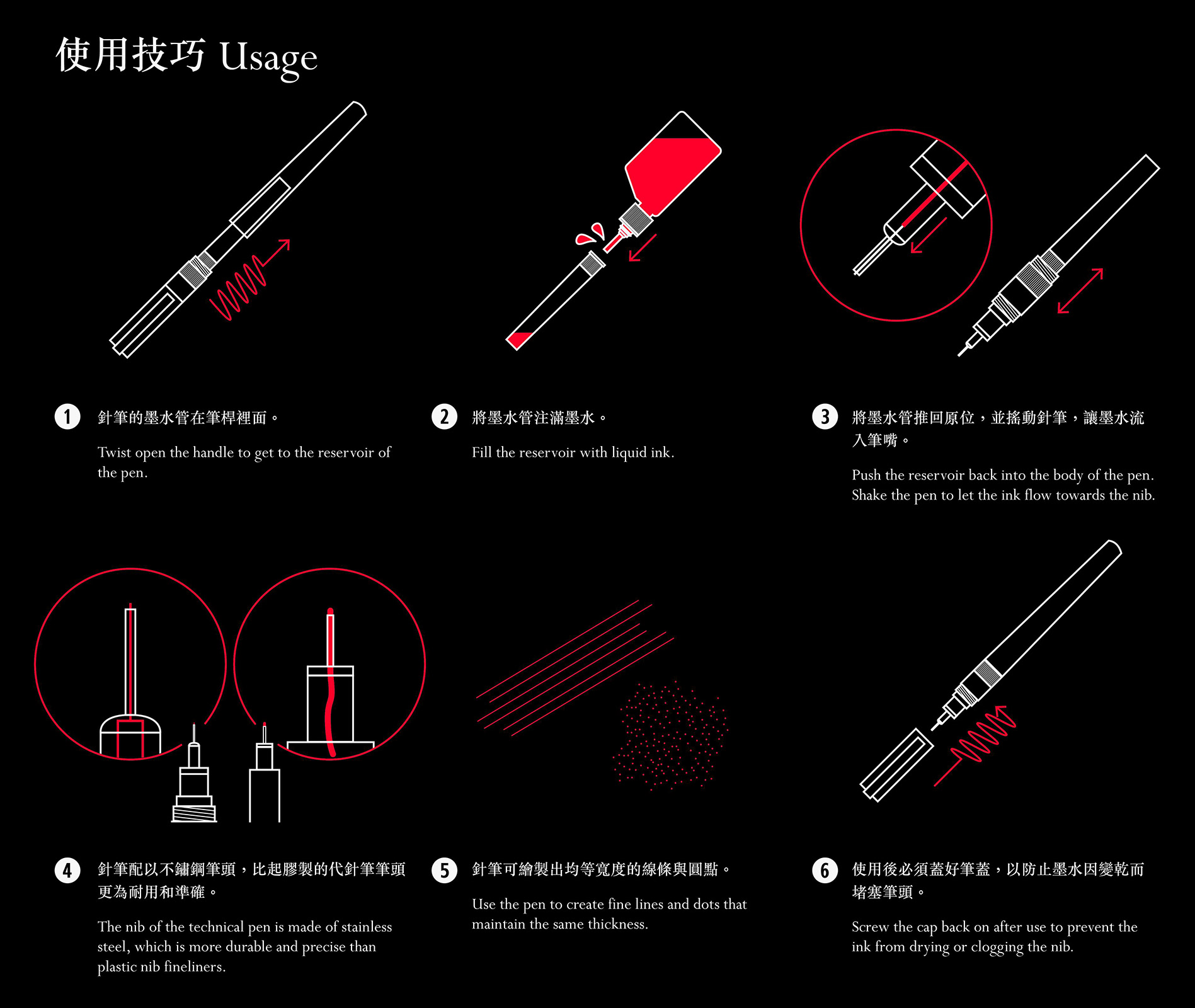 使用技巧 Usage

1 針筆的墨水管在筆桿裡面。

Twist open the handle to get to the reservoir of the pen.

2 將墨水管注滿墨水。

Fill the reservoir with liquid ink.

3 將墨水管推回原位，並搖動針筆，讓墨水流入筆嘴。

Push the reservoir back into the body of the pen. Shake the pen to let the ink flow towards the nib.

4 針筆配以不鏽鋼筆頭，比起膠製的代針筆筆頭更為耐用和準確。

The nib of the technical pen is made of stainless steel, which is more durable and precise than plastic nib fineliners.

5 針筆可繪製出均等寬度的線條與圓點。

Use the pen to create fine lines and dots that maintain the same thickness.

6 使用後必須蓋好筆蓋，以防止墨水因變乾而堵塞筆頭。

Screw the cap back on after use to prevent the ink from drying or clogging the nib.