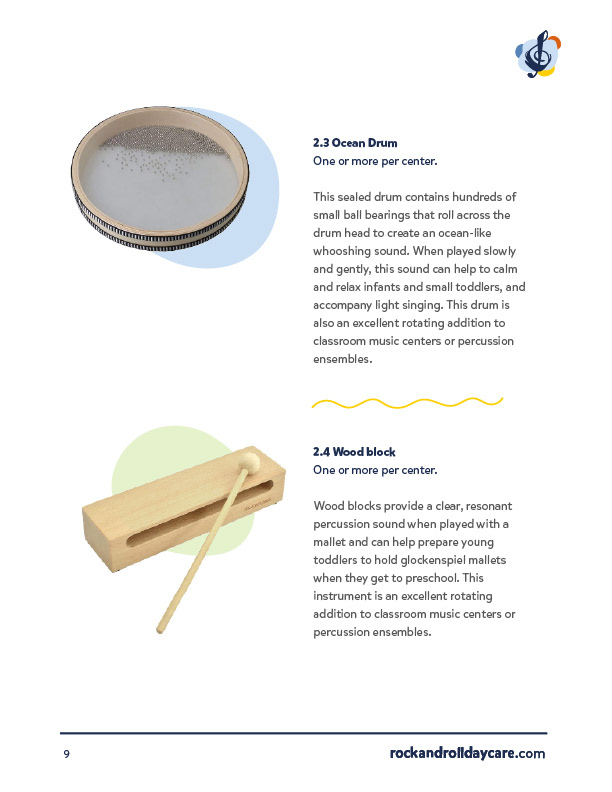 2.3 Ocean Drum
One or more per center.

This sealed drum contains hundreds of small ball bearings that roll across the drum head to create an ocean-like whooshing sound. When played slowly and gently, this sound can help to calm and relax infants and small toddlers, and accompany light singing. This drum is also an excellent rotating addition to classroom music centers or percussion ensembles.

2.4 Wood block
One or more per center.

Wood blocks provide a clear, resonant percussion sound when played with a mallet and can help prepare young toddlers to hold glockenspiel mallets when they get to preschool. This instrument is an excellent rotating addition to classroom music centers or percussion ensembles.

9

rockandrolldaycare.com