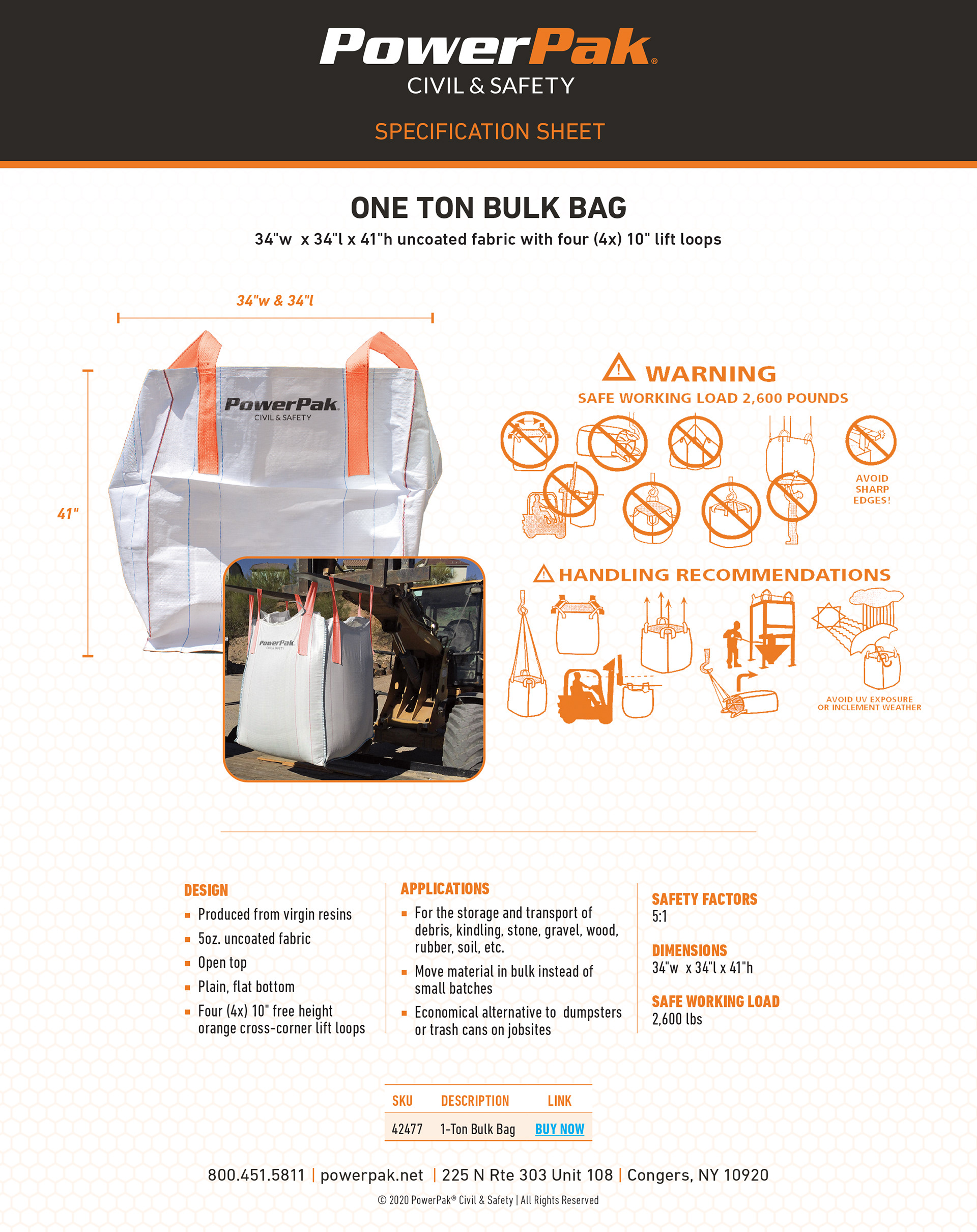 PowerPak®
CIVIL & SAFETY

SPECIFICATION SHEET

ONE TON BULK BAG

34"w x 34"l x 41"h uncoated fabric with four (4x) 10" lift loops

34"w & 34"l

41"

PowerPak
CIVIL & SAFETY

PowerPak
CIVIL & SAFETY

WARNING
SAFE WORKING LOAD 2,600 POUNDS

AVOID SHARP EDGES!

HANDLING RECOMMENDATIONS

AVOID UV EXPOSURE OR INCLEMENT WEATHER

DESIGN
▪ Produced from virgin resins
▪ 5oz. uncoated fabric
▪ Open top
▪ Plain, flat bottom
▪ Four (4x) 10" free height orange cross-corner lift loops

APPLICATIONS
▪ For the storage and transport of debris, kindling, stone, gravel, wood, rubber, soil, etc.
▪ Move material in bulk instead of small batches
▪ Economical alternative to dumpsters or trash cans on jobsites

SAFETY FACTORS
5:1

DIMENSIONS
34"w x 34"l x 41"h

SAFE WORKING LOAD
2,600 lbs

| SKU | DESCRIPTION | LINK |
|---|---|---|
| 42477 | 1-Ton Bulk Bag | BUY NOW |

800.451.5811 | powerpak.net | 225 N Rte 303 Unit 108 | Congers, NY 10920

© 2020 PowerPak® Civil & Safety | All Rights Reserved