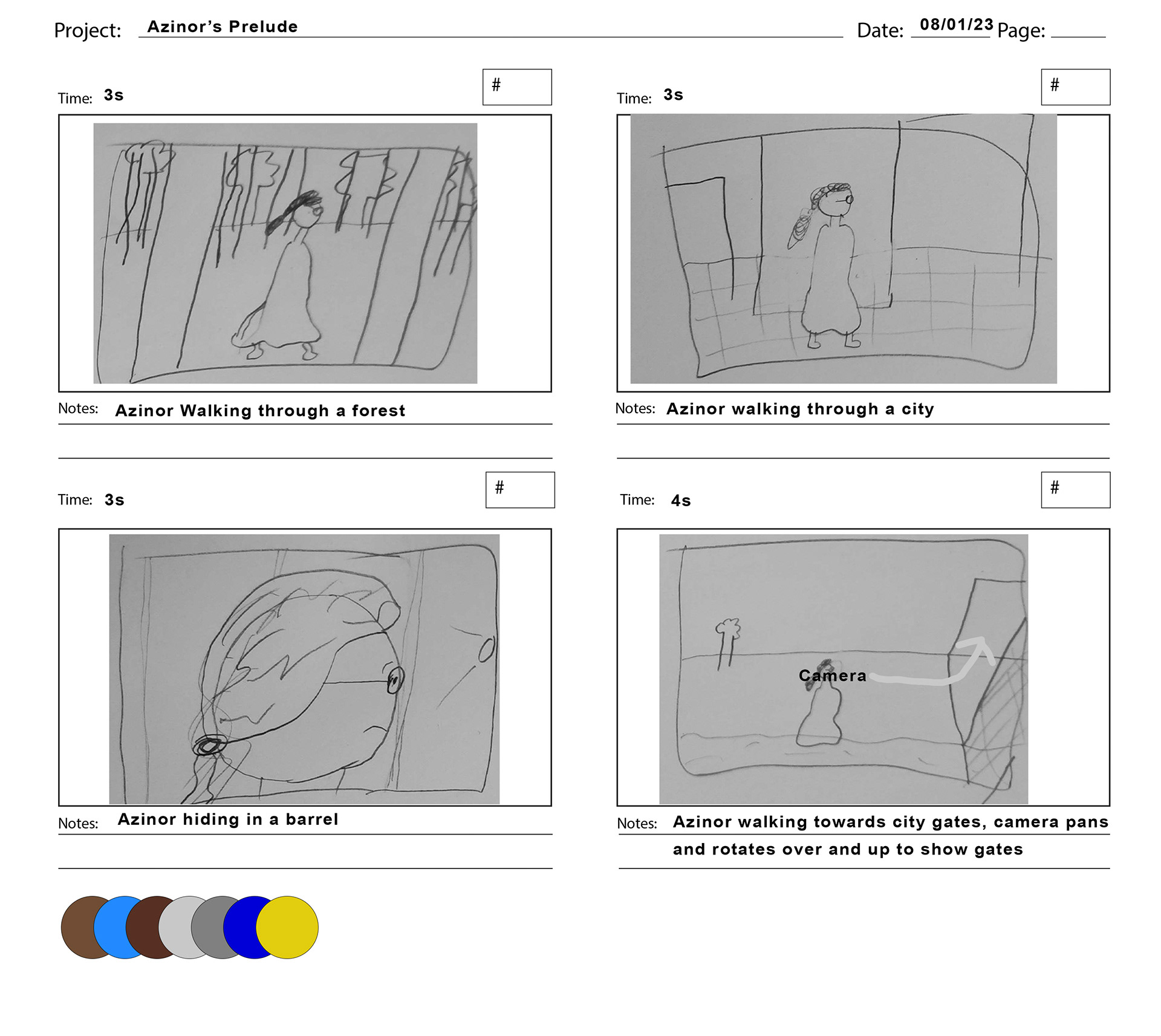 Project: Azinor's Prelude Date: 08/01/23 Page:

Time: 3s #

Notes: Azinor Walking through a forest

Time: 3s #

Notes: Azinor walking through a city

Time: 3s #

Notes: Azinor hiding in a barrel

Time: 4s #

Camera

Notes: Azinor walking towards city gates, camera pans and rotates over and up to show gates