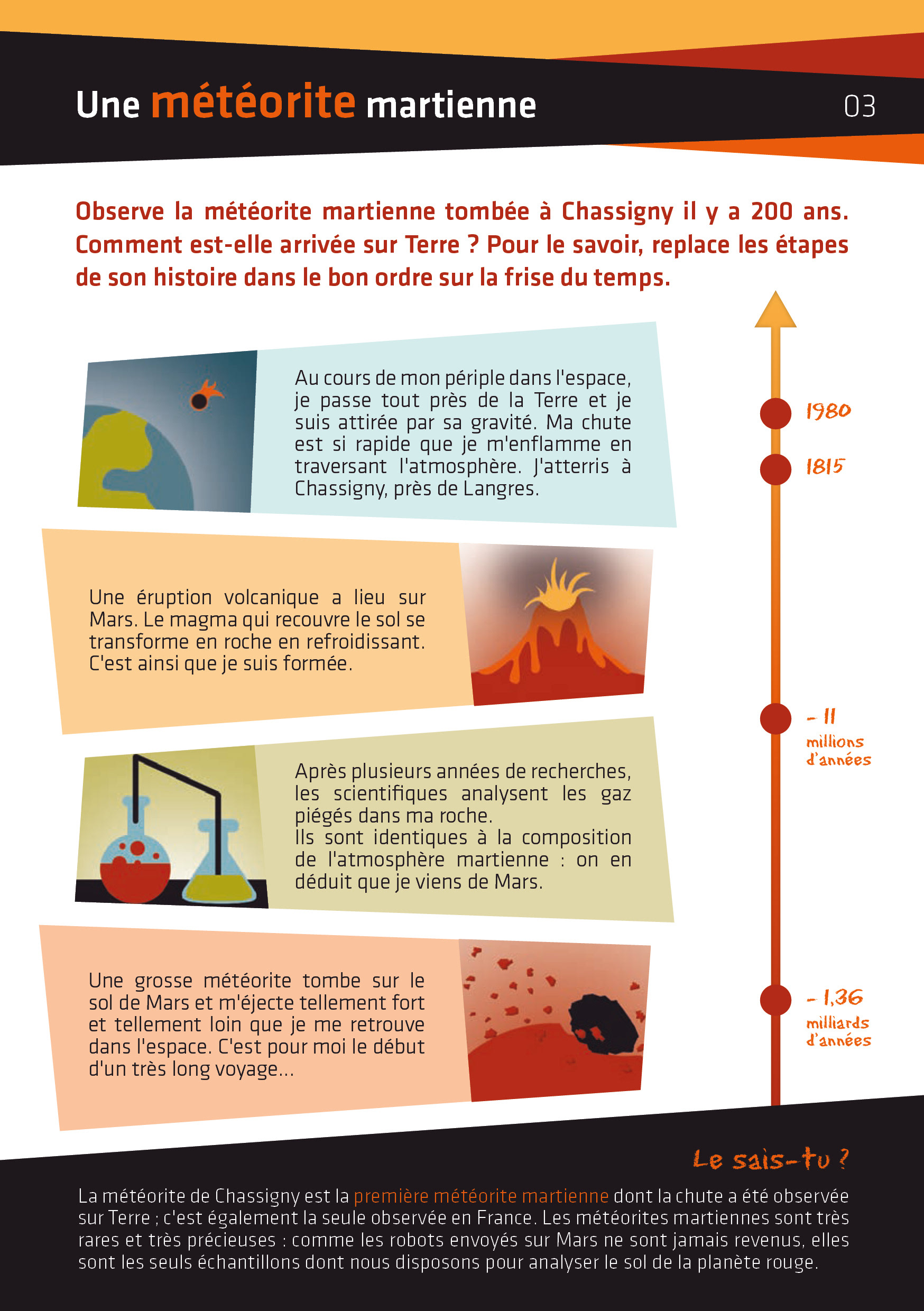 Une météorite martienne

03

Observe la météorite martienne tombée à Chassigny il y a 200 ans. Comment est-elle arrivée sur Terre ? Pour le savoir, replace les étapes de son histoire dans le bon ordre sur la frise du temps.

Au cours de mon périple dans l'espace, je passe tout près de la Terre et je suis attirée par sa gravité. Ma chute est si rapide que je m'enflamme en traversant l'atmosphère. J'atterris à Chassigny, près de Langres.

Une éruption volcanique a lieu sur Mars. Le magma qui recouvre le sol se transforme en roche en refroidissant. C'est ainsi que je suis formée.

Après plusieurs années de recherches, les scientifiques analysent les gaz piégés dans ma roche.
Ils sont identiques à la composition de l'atmosphère martienne : on en déduit que je viens de Mars.

Une grosse météorite tombe sur le sol de Mars et m'éjecte tellement fort et tellement loin que je me retrouve dans l'espace. C'est pour moi le début d'un très long voyage...

1980

1815

- 11 millions d'années

- 1,36 milliards d'années

Le sais-tu ?

La météorite de Chassigny est la première météorite martienne dont la chute a été observée sur Terre ; c'est également la seule observée en France. Les météorites martiennes sont très rares et très précieuses : comme les robots envoyés sur Mars ne sont jamais revenus, elles sont les seuls échantillons dont nous disposons pour analyser le sol de la planète rouge.