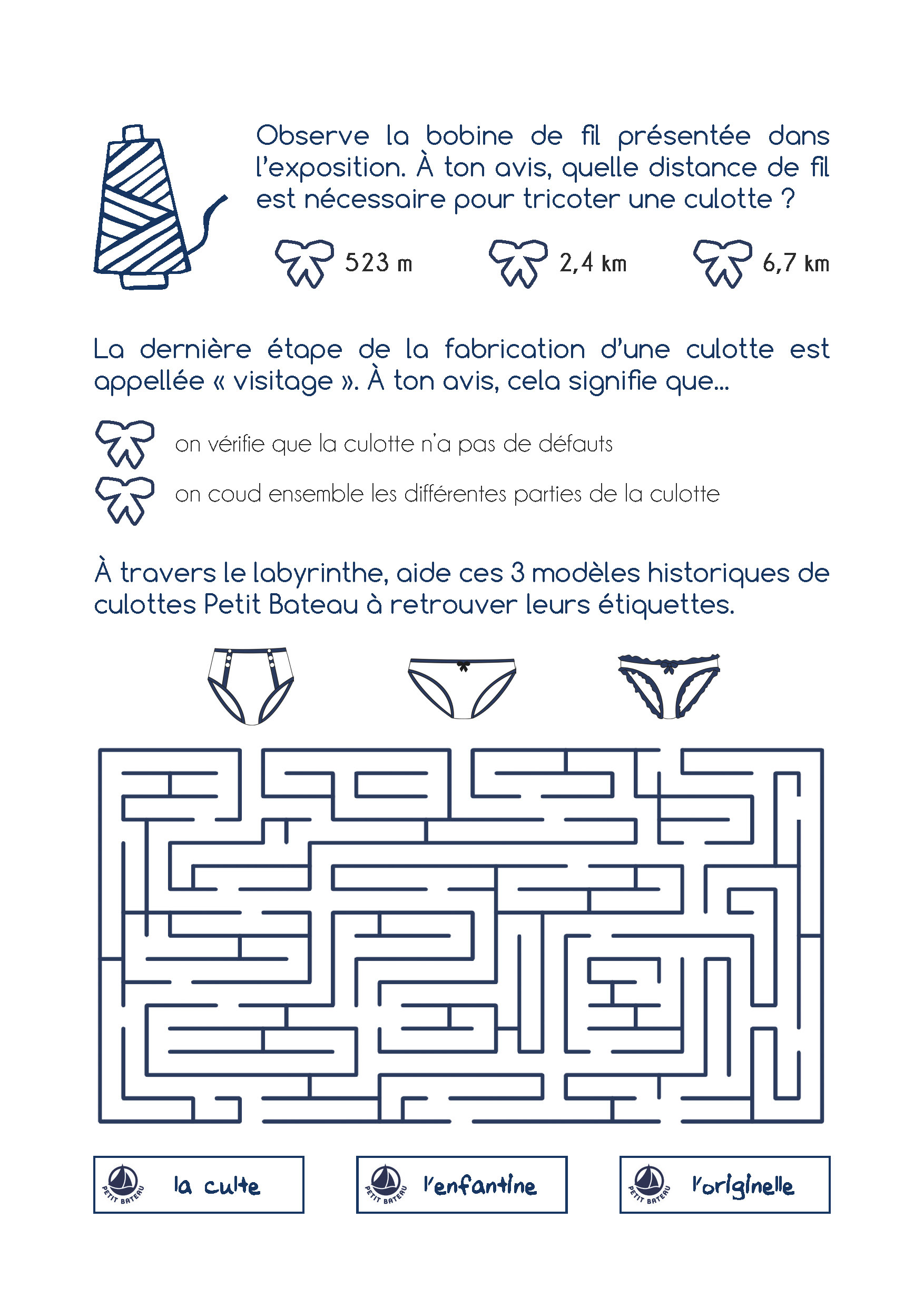 Observe la bobine de fil présentée dans l'exposition. À ton avis, quelle distance de fil est nécessaire pour tricoter une culotte ?

523 m

2,4 km

6,7 km

La dernière étape de la fabrication d'une culotte est appellée « visitage ». À ton avis, cela signifie que...

on vérifie que la culotte n'a pas de défauts

on coud ensemble les différentes parties de la culotte

À travers le labyrinthe, aide ces 3 modèles historiques de culottes Petit Bateau à retrouver leurs étiquettes.

PETIT BATEAU la culte

PETIT BATEAU l'enfantine

PETIT BATEAU l'originelle