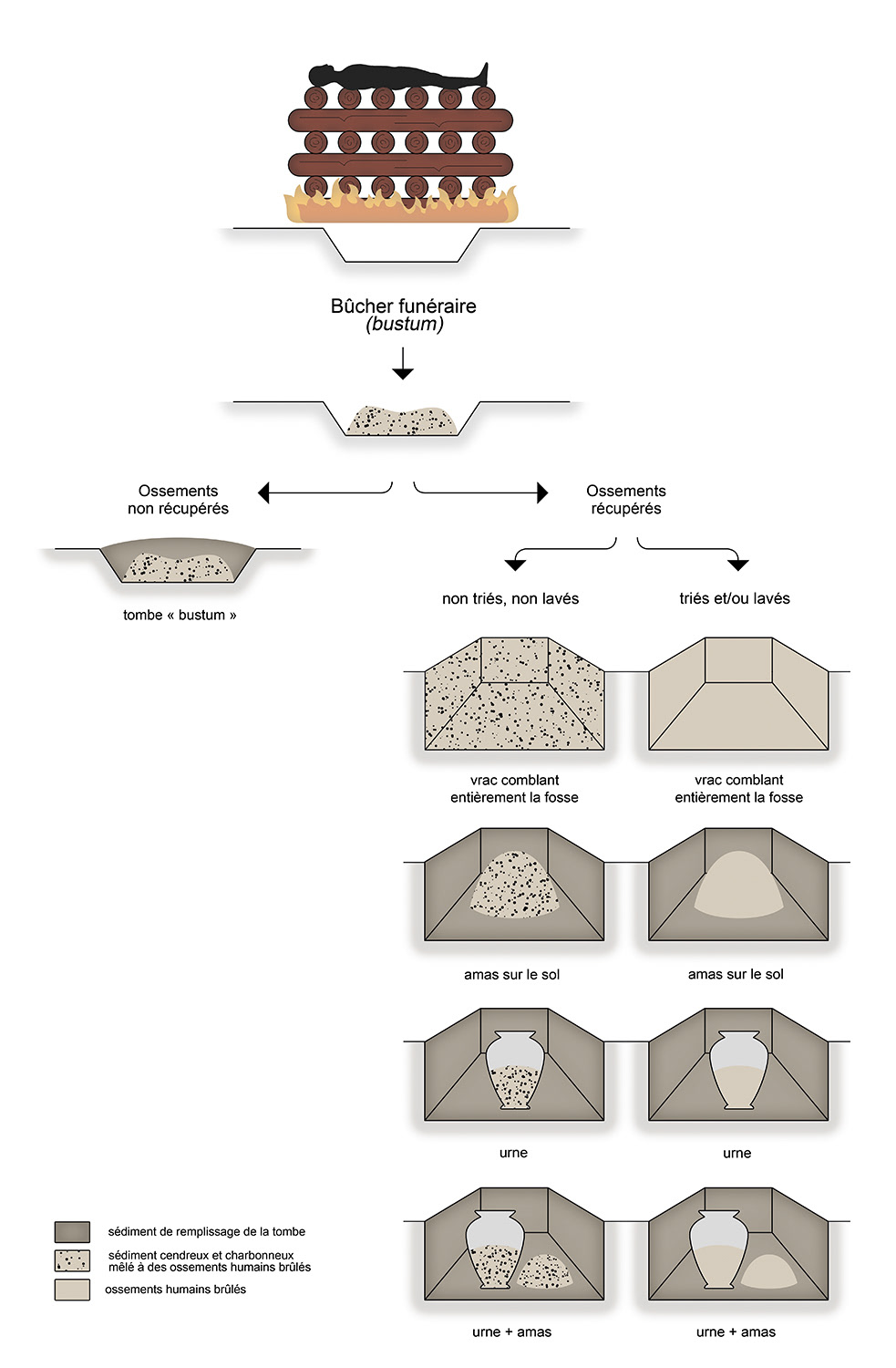 Bûcher funéraire
(bustum)

Ossements non récupérés

tombe « bustum »

Ossements récupérés

non triés, non lavés

triés et/ou lavés

vrac comblant entièrement la fosse

vrac comblant entièrement la fosse

amas sur le sol

amas sur le sol

urne

urne

urne + amas

urne + amas

sédiment de remplissage de la tombe

sédiment cendreux et charbonneux mêlé à des ossements humains brûlés

ossements humains brûlés