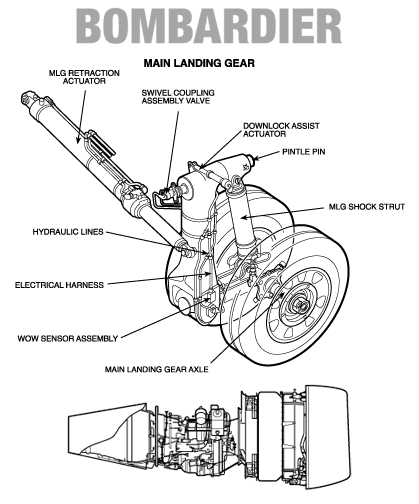 BOMBARDIER

MAIN LANDING GEAR

MLG RETRACTION ACTUATOR

SWIVEL COUPLING ASSEMBLY VALVE

DOWNLOCK ASSIST ACTUATOR

PINTLE PIN

MLG SHOCK STRUT

HYDRAULIC LINES

ELECTRICAL HARNESS

WOW SENSOR ASSEMBLY

MAIN LANDING GEAR AXLE