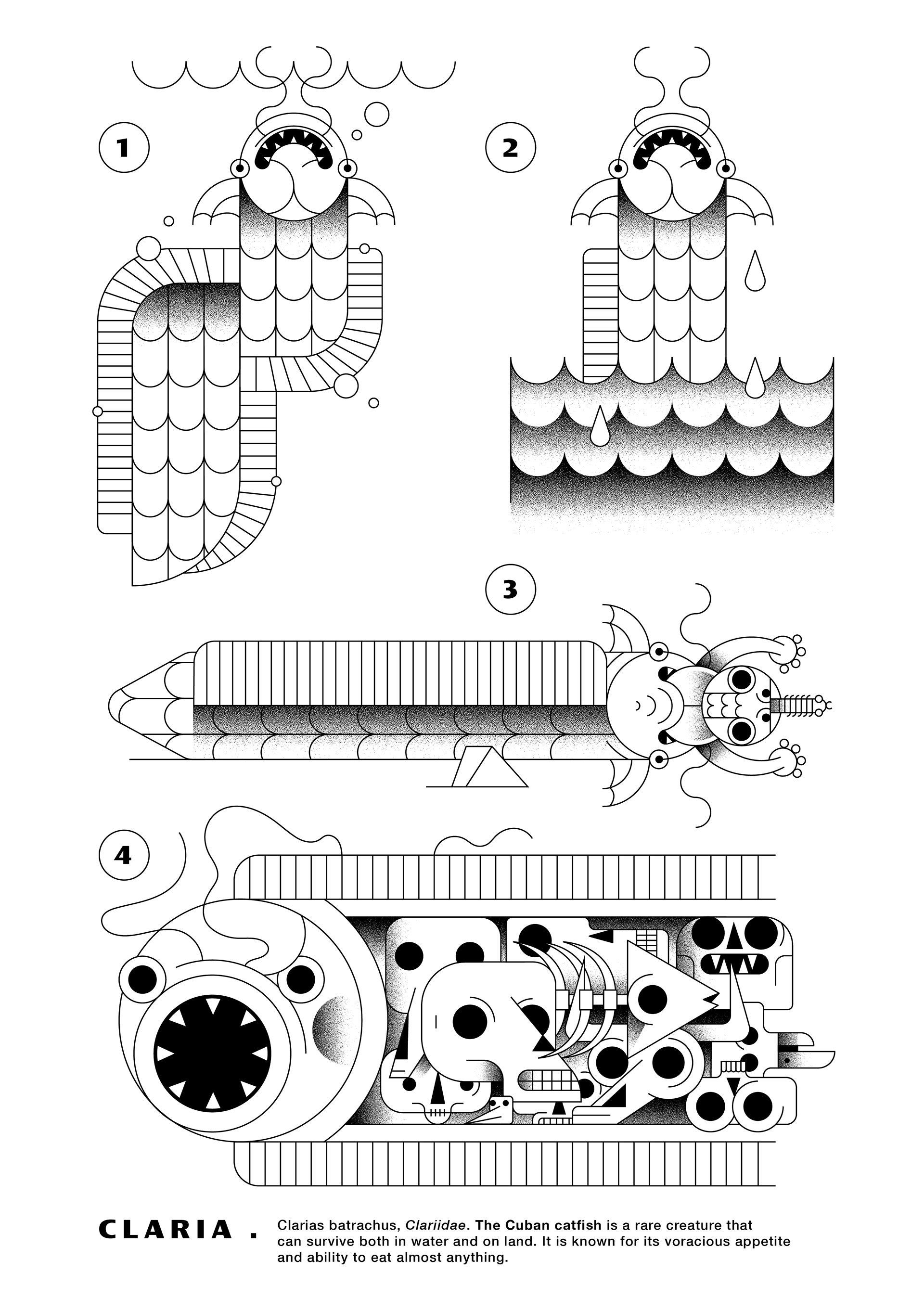 1

2

3

4

CLARIA .

Clarias batrachus, Clariidae. The Cuban catfish is a rare creature that can survive both in water and on land. It is known for its voracious appetite and ability to eat almost anything.