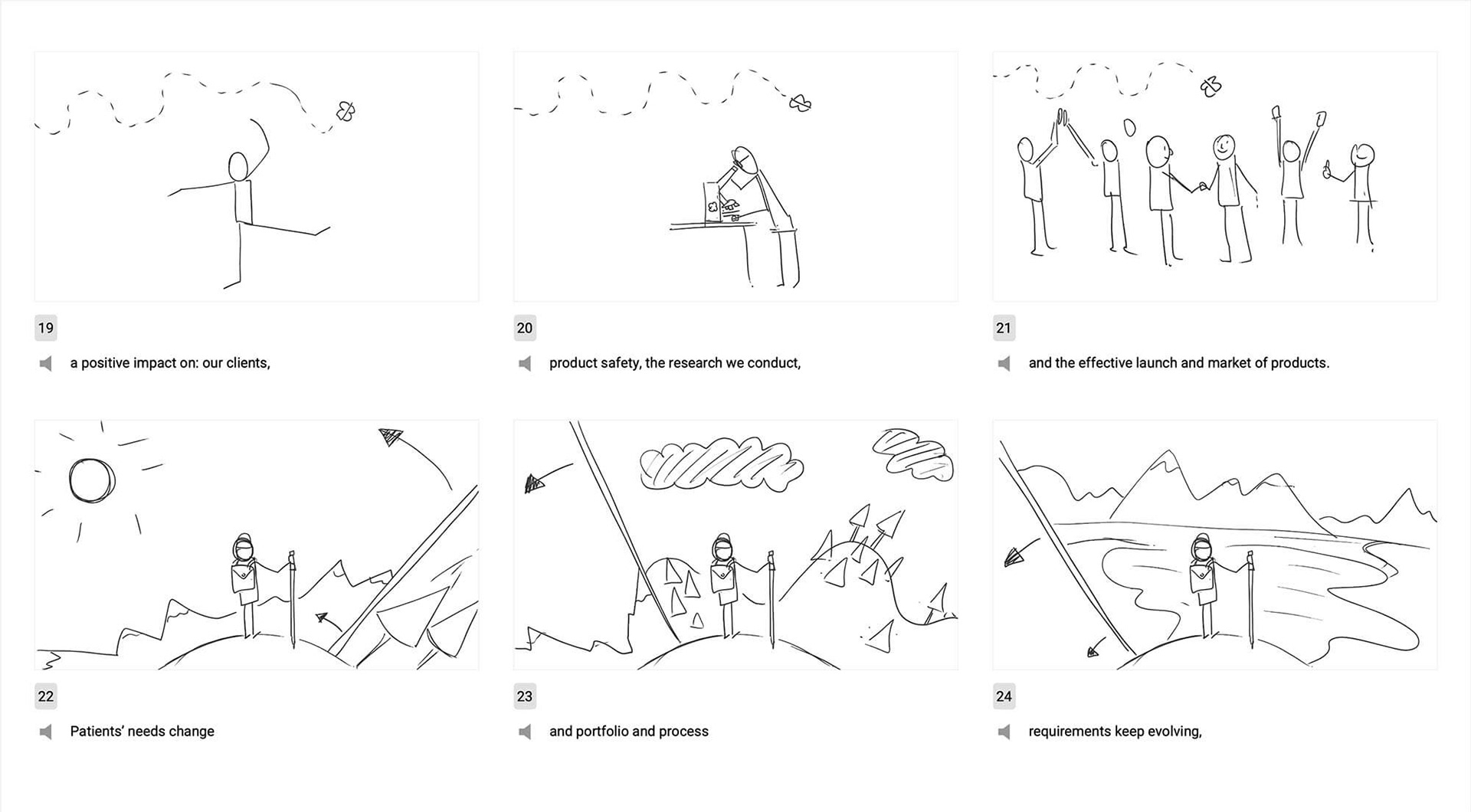 19

a positive impact on: our clients,

20

product safety, the research we conduct,

21

and the effective launch and market of products.

22

Patients' needs change

23

and portfolio and process

24

requirements keep evolving,