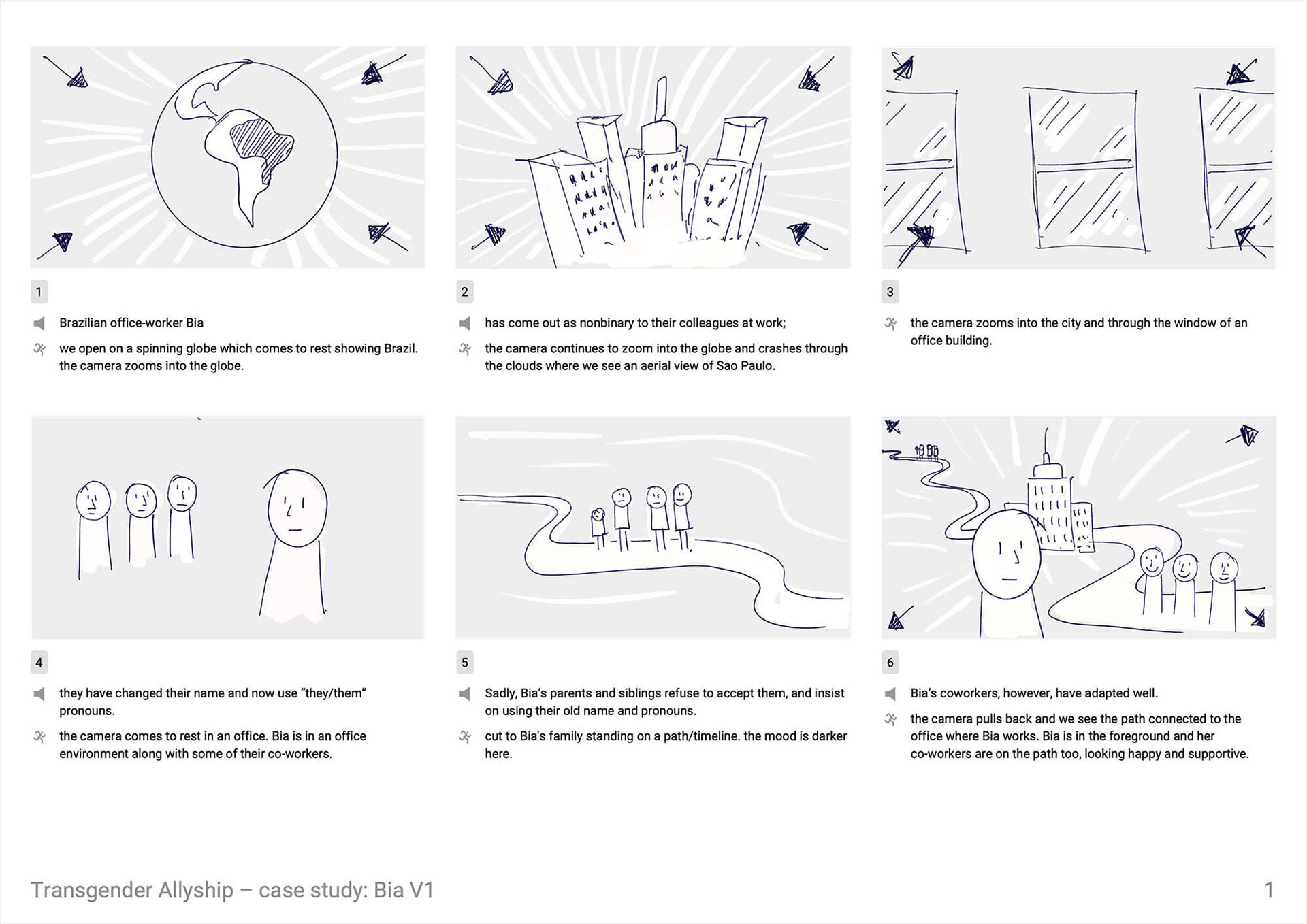 1

Brazilian office-worker Bia

we open on a spinning globe which comes to rest showing Brazil. the camera zooms into the globe.

2

has come out as nonbinary to their colleagues at work;

the camera continues to zoom into the globe and crashes through the clouds where we see an aerial view of Sao Paulo.

3

the camera zooms into the city and through the window of an office building.

4

they have changed their name and now use "they/them" pronouns.

the camera comes to rest in an office. Bia is in an office environment along with some of their co-workers.

5

Sadly, Bia's parents and siblings refuse to accept them, and insist on using their old name and pronouns.

cut to Bia's family standing on a path/timeline. the mood is darker here.

6

Bia's coworkers, however, have adapted well.

the camera pulls back and we see the path connected to the office where Bia works. Bia is in the foreground and her co-workers are on the path too, looking happy and supportive.

Transgender Allyship – case study: Bia V1

1