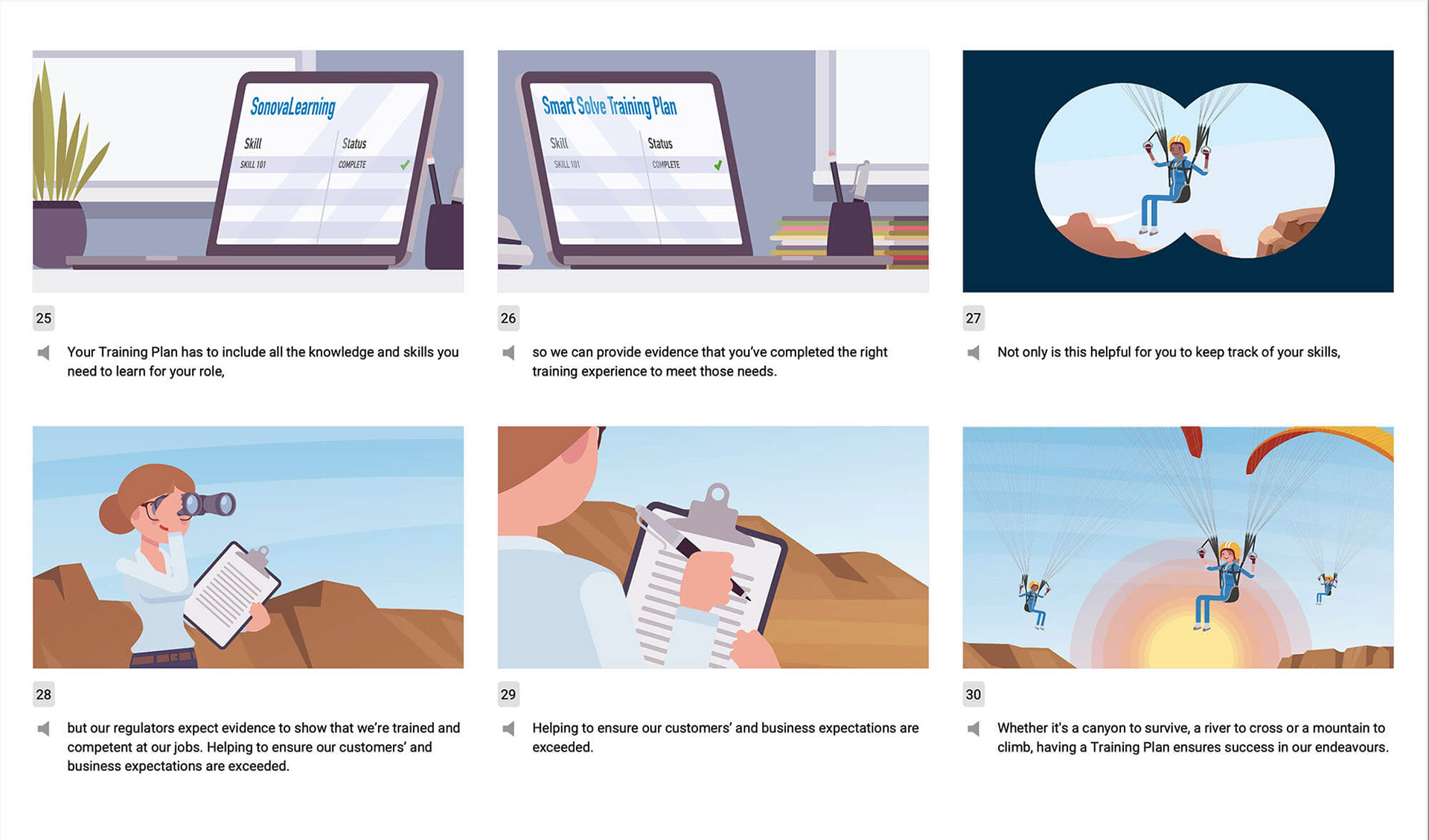 SonovaLearning

| Skill | Status |
|---|---|
| SKILL 101 | COMPLETE |

25

Your Training Plan has to include all the knowledge and skills you need to learn for your role,

Smart Solve Training Plan

| Skill | Status |
|---|---|
| SKILL 101 | COMPLETE |

26

so we can provide evidence that you've completed the right training experience to meet those needs.

27

Not only is this helpful for you to keep track of your skills,

28

but our regulators expect evidence to show that we're trained and competent at our jobs. Helping to ensure our customers' and business expectations are exceeded.

29

Helping to ensure our customers' and business expectations are exceeded.

30

Whether it's a canyon to survive, a river to cross or a mountain to climb, having a Training Plan ensures success in our endeavours.