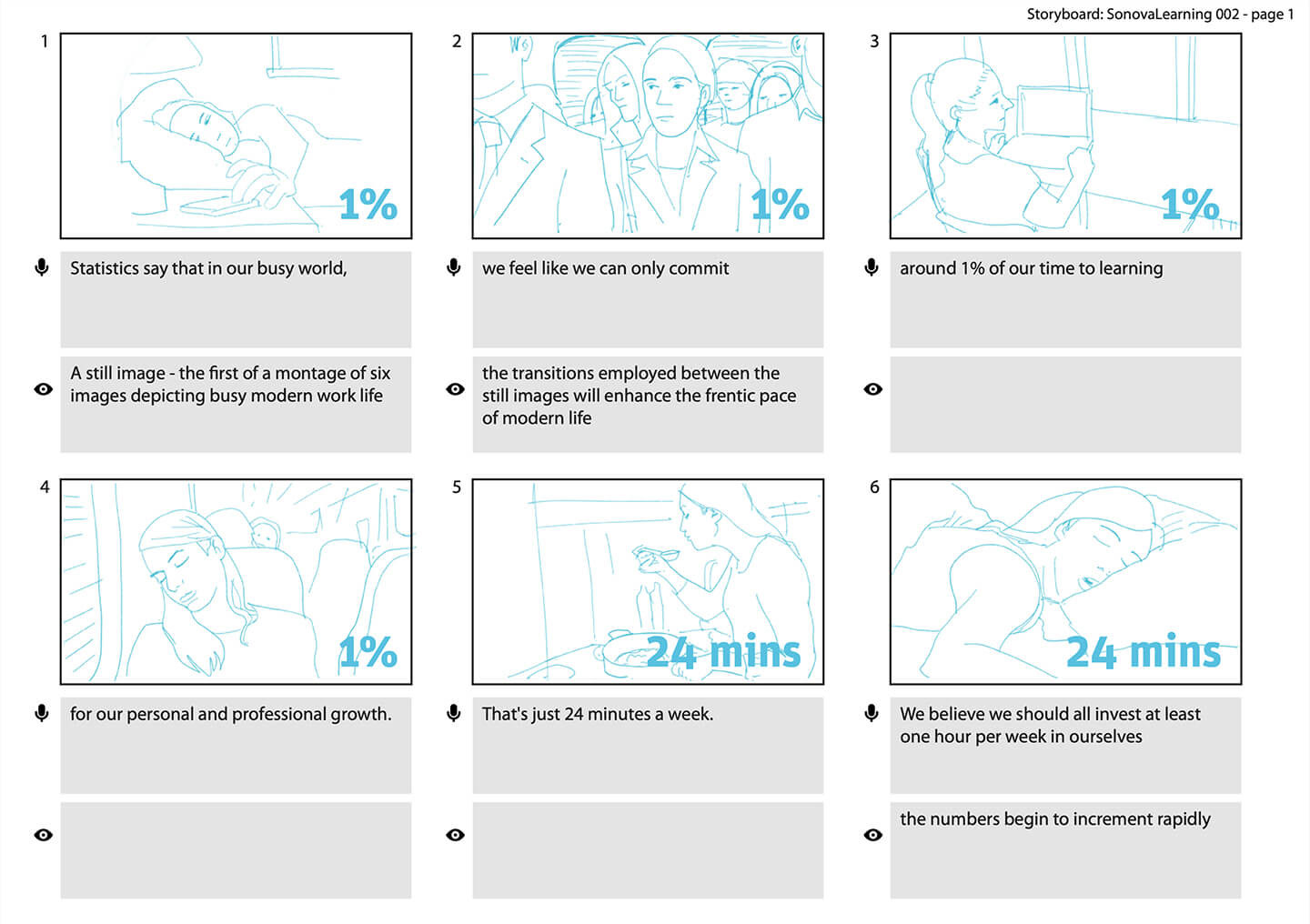 Storyboard: SonovaLearning 002 - page 1

1

1%

Statistics say that in our busy world,

A still image - the first of a montage of six images depicting busy modern work life

2

1%

we feel like we can only commit

the transitions employed between the still images will enhance the frentic pace of modern life

3

1%

around 1% of our time to learning

4

1%

for our personal and professional growth.

5

24 mins

That's just 24 minutes a week.

6

24 mins

We believe we should all invest at least one hour per week in ourselves

the numbers begin to increment rapidly