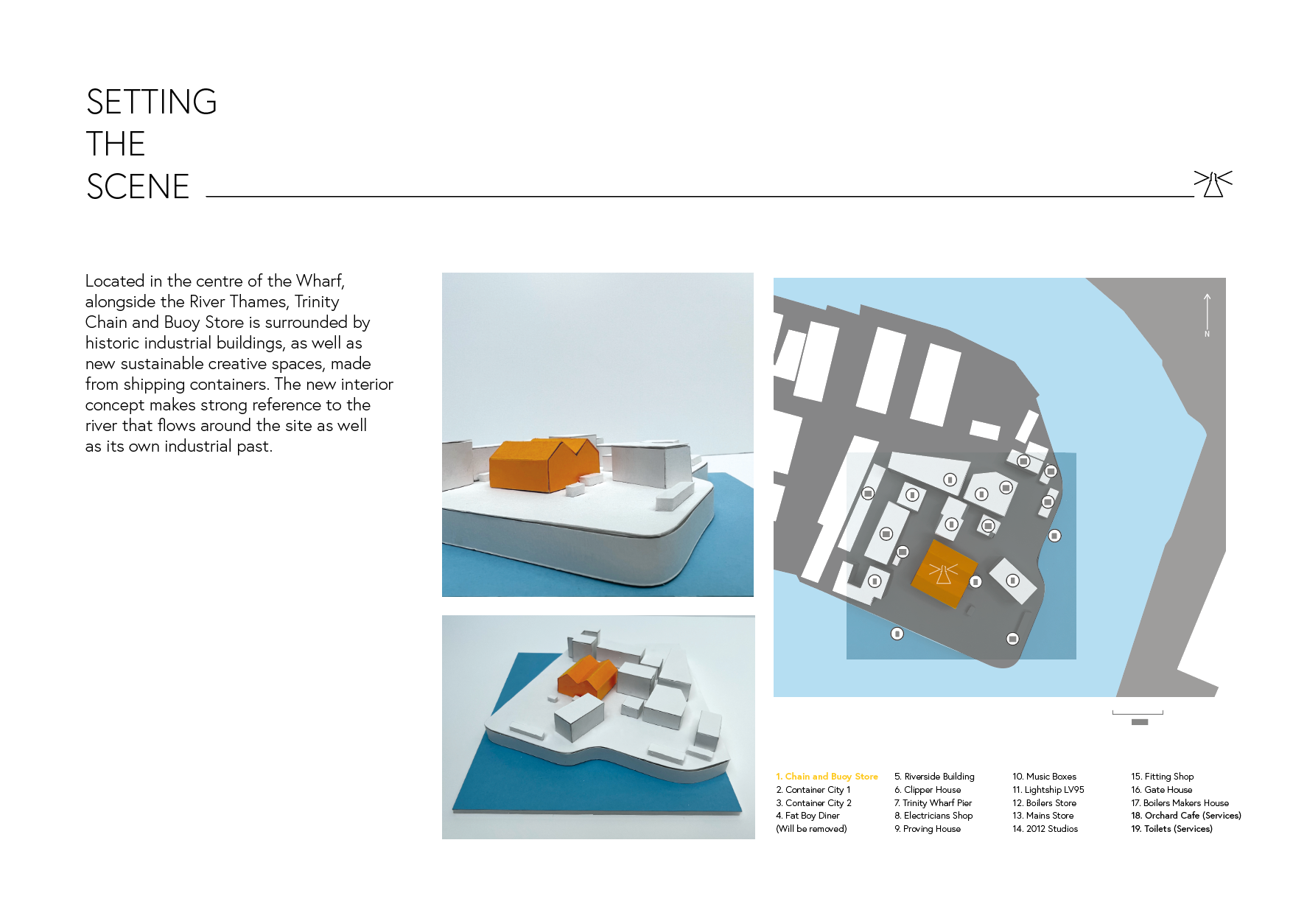 SETTING
THE
SCENE

Located in the centre of the Wharf, alongside the River Thames, Trinity Chain and Buoy Store is surrounded by historic industrial buildings, as well as new sustainable creative spaces, made from shipping containers. The new interior concept makes strong reference to the river that flows around the site as well as its own industrial past.

N

1. Chain and Buoy Store
2. Container City 1
3. Container City 2
4. Fat Boy Diner
(Will be removed)

5. Riverside Building
6. Clipper House
7. Trinity Wharf Pier
8. Electricians Shop
9. Proving House

10. Music Boxes
11. Lightship LV95
12. Boilers Store
13. Mains Store
14. 2012 Studios

15. Fitting Shop
16. Gate House
17. Boilers Makers House
18. Orchard Cafe (Services)
19. Toilets (Services)