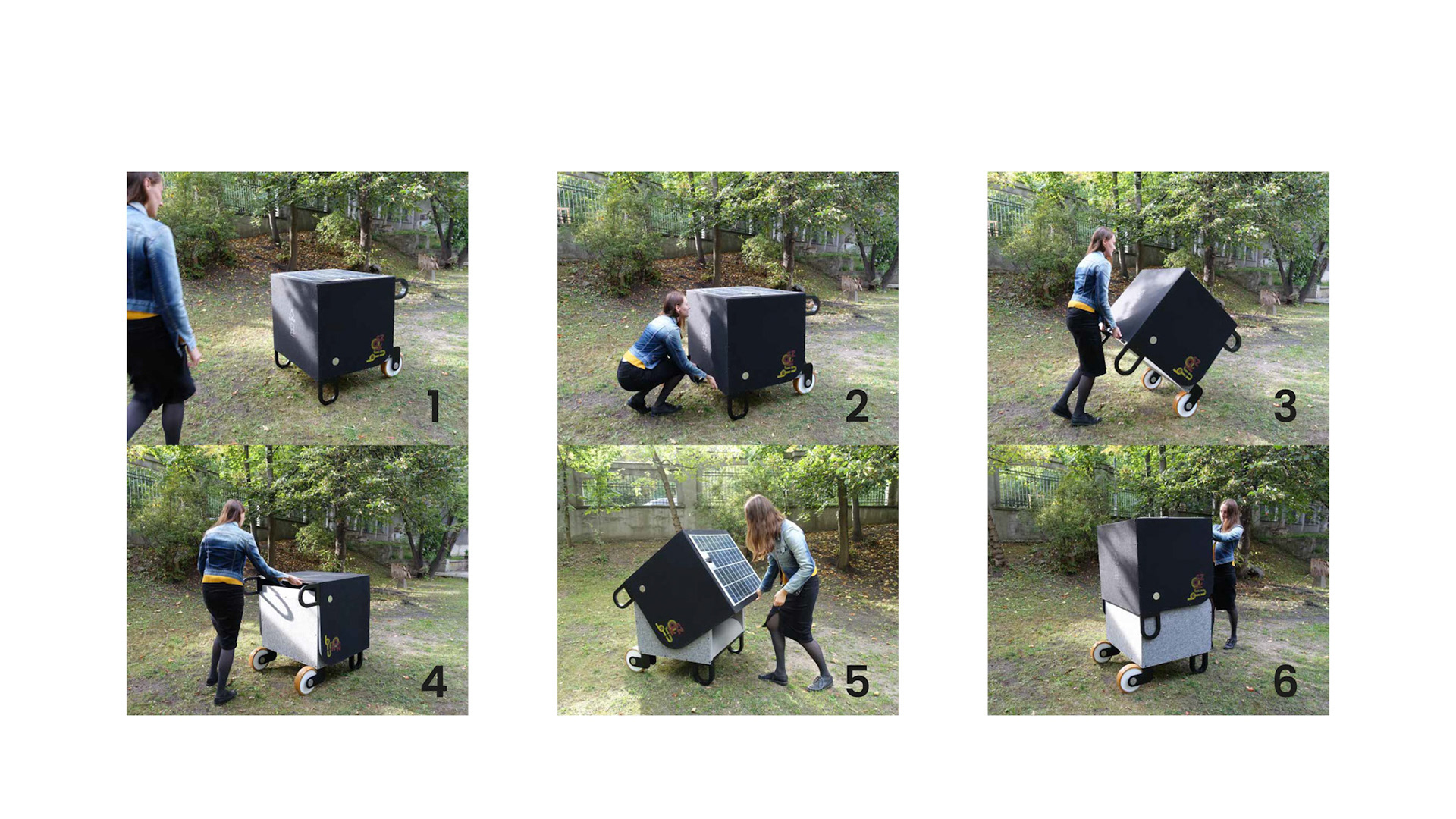 1

2

3

4

5

6