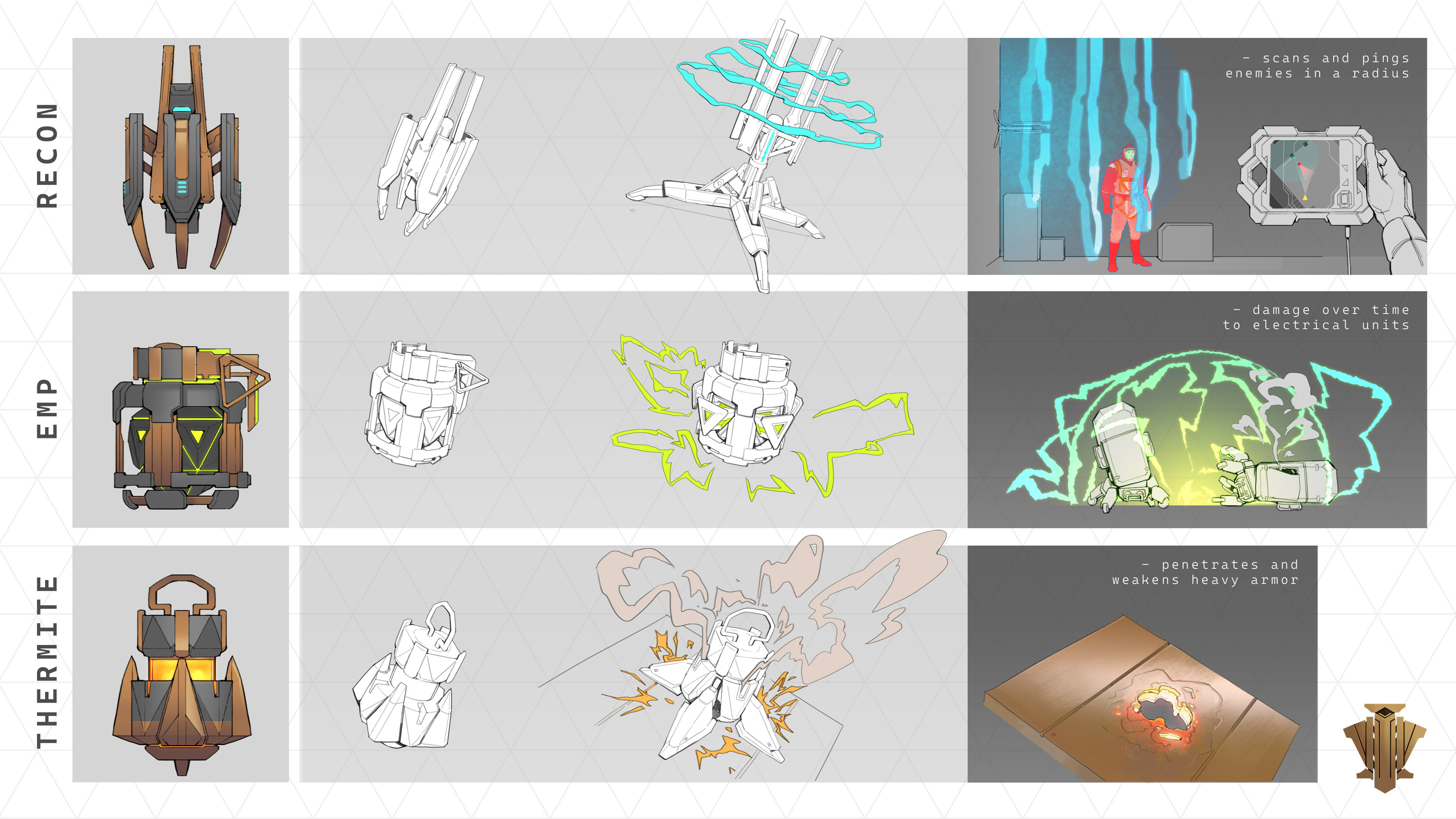 RECON

- scans and pings enemies in a radius

EMP

- damage over time to electrical units

THERMITE

- penetrates and weakens heavy armor