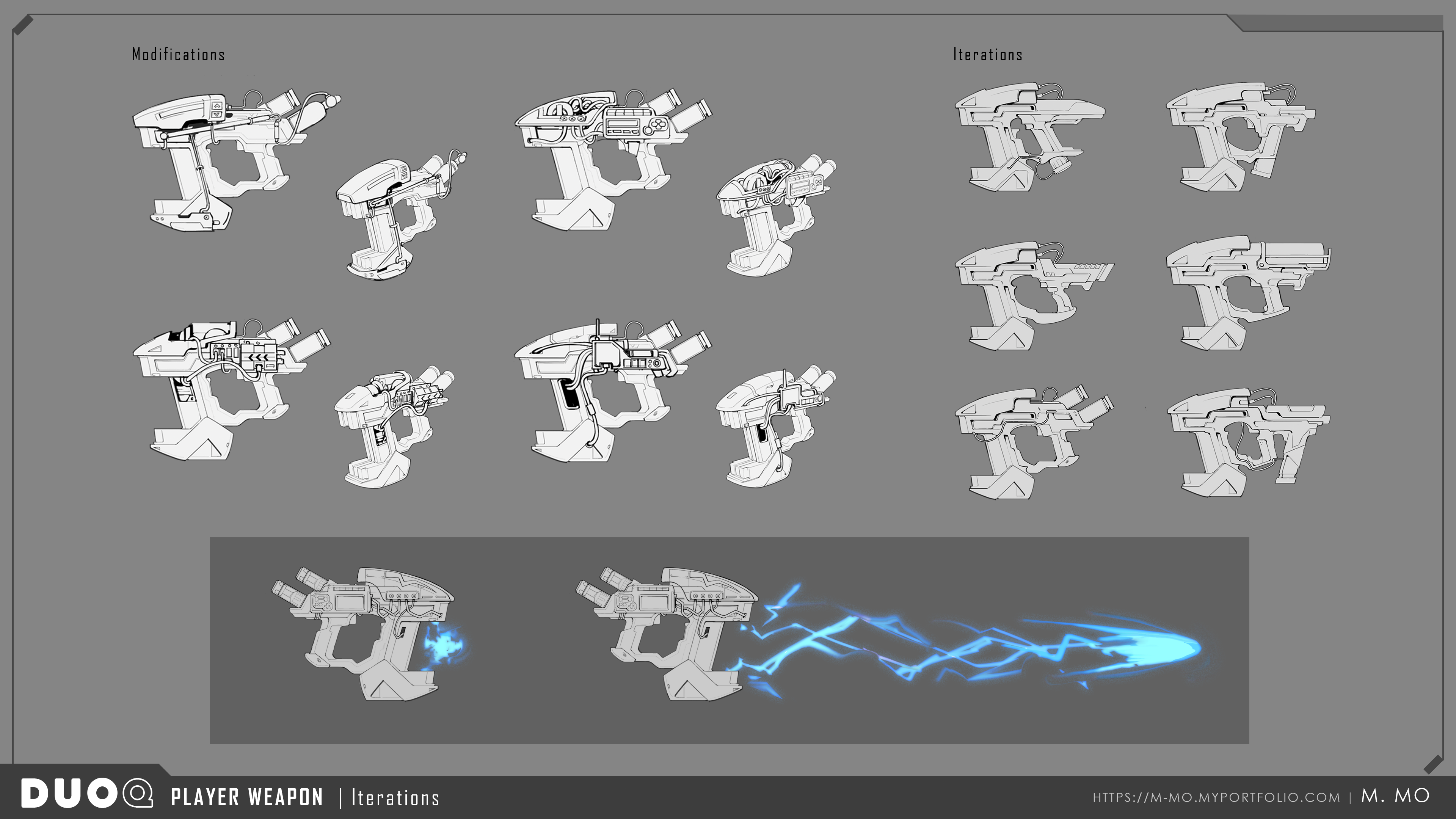 Modifications

Iterations

DUO PLAYER WEAPON | Iterations

HTTPS://M-MO.MYPORTFOLIO.COM | M. MO