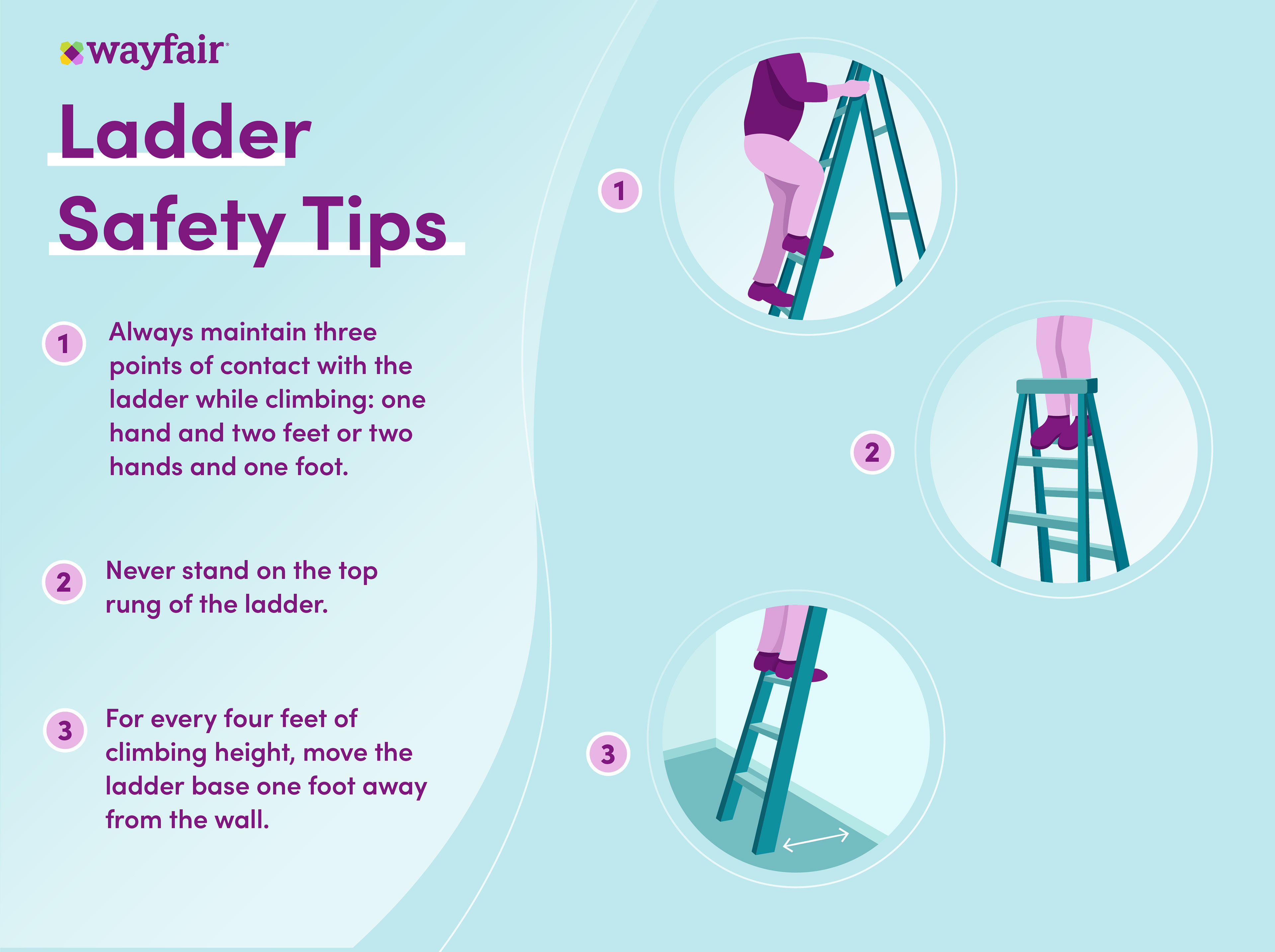 wayfair

Ladder Safety Tips

1 Always maintain three points of contact with the ladder while climbing: one hand and two feet or two hands and one foot.

2 Never stand on the top rung of the ladder.

3 For every four feet of climbing height, move the ladder base one foot away from the wall.

1

2

3