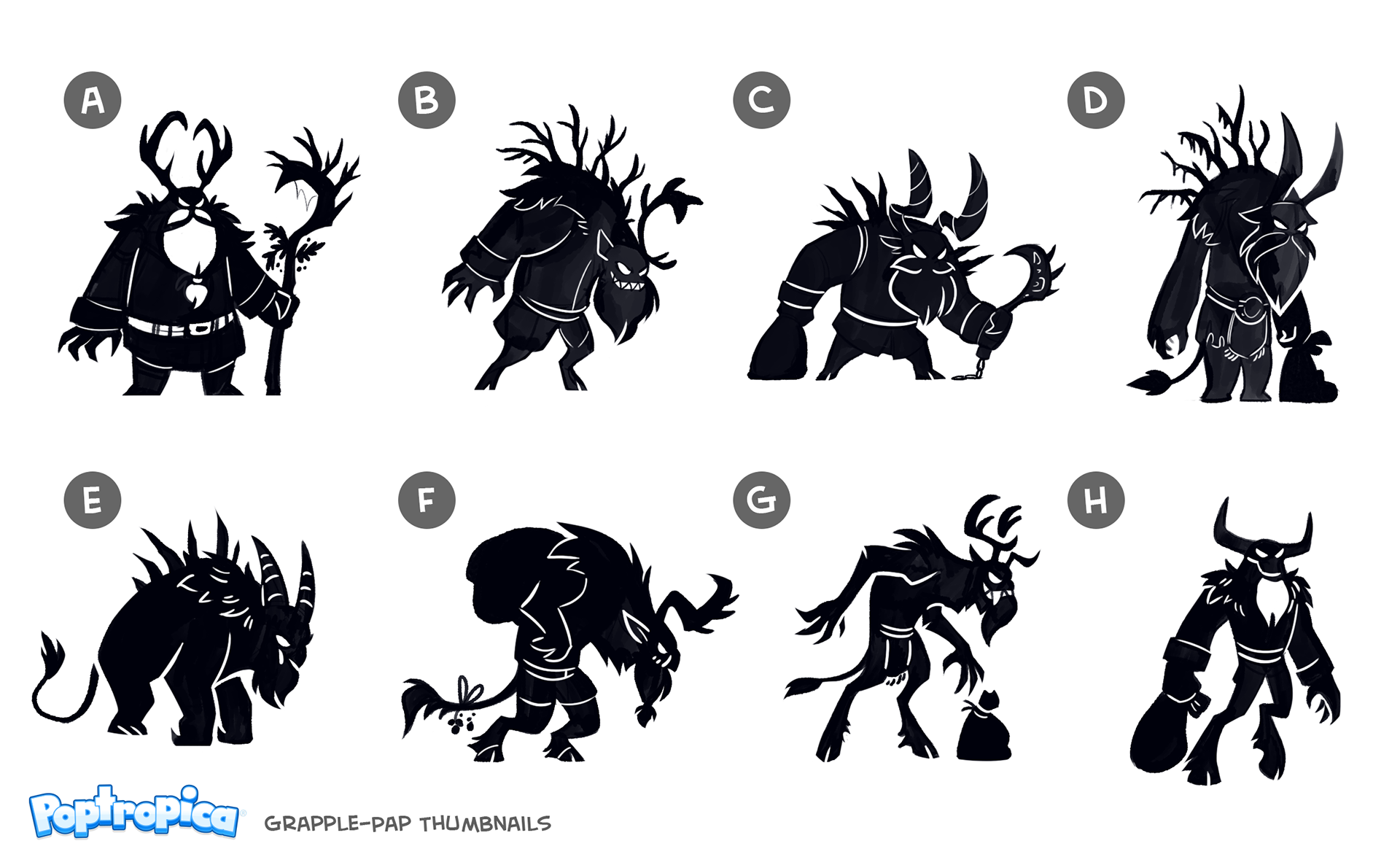 A

B

C

D

E

F

G

H

Poptropica

GRAPPLE-PAP THUMBNAILS