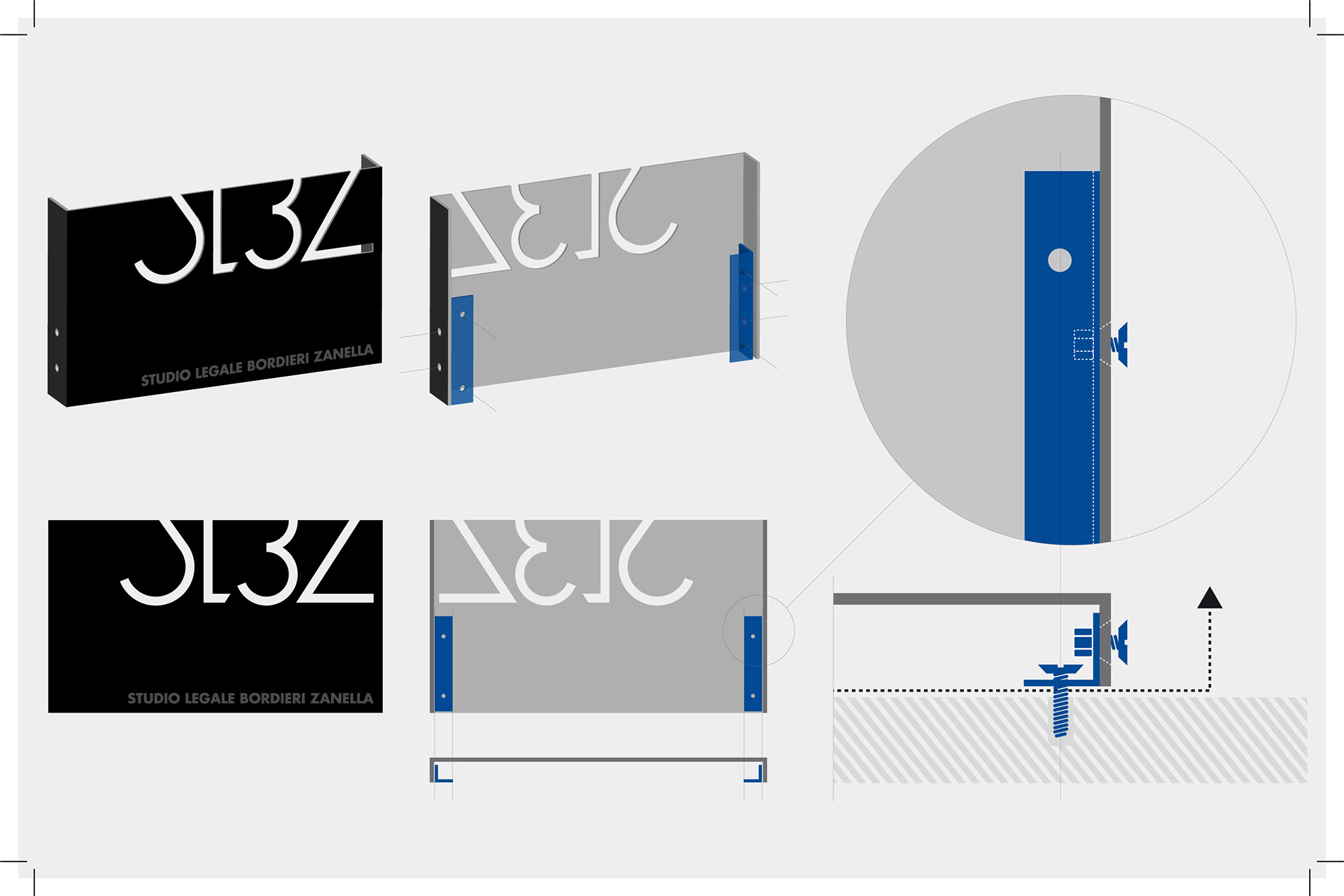 SLBZ

STUDIO LEGALE BORDIERI ZANELLA

SLBZ

STUDIO LEGALE BORDIERI ZANELLA