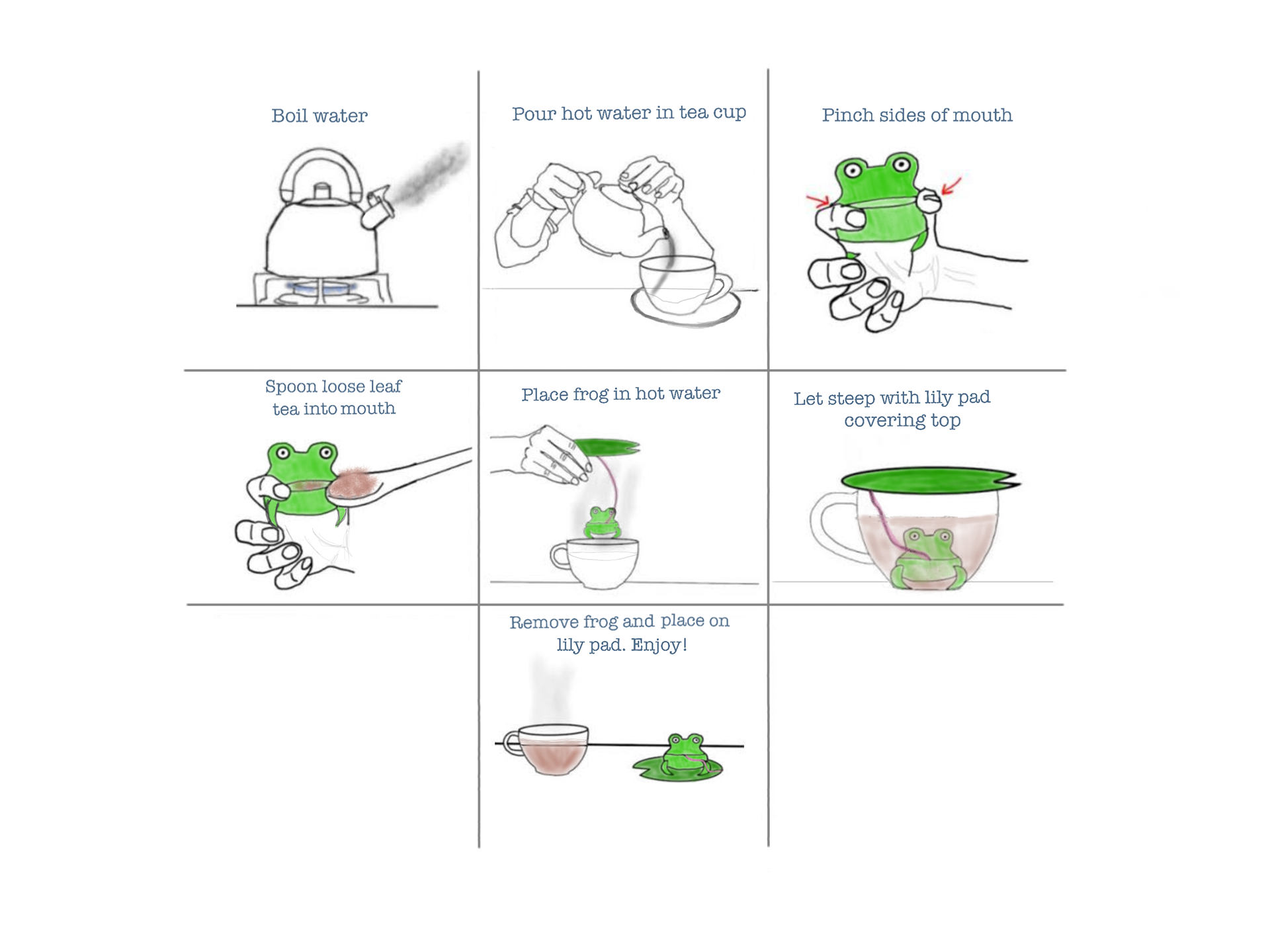 Boil water

Pour hot water in tea cup

Pinch sides of mouth

Spoon loose leaf tea into mouth

Place frog in hot water

Let steep with lily pad covering top

Remove frog and place on lily pad. Enjoy!