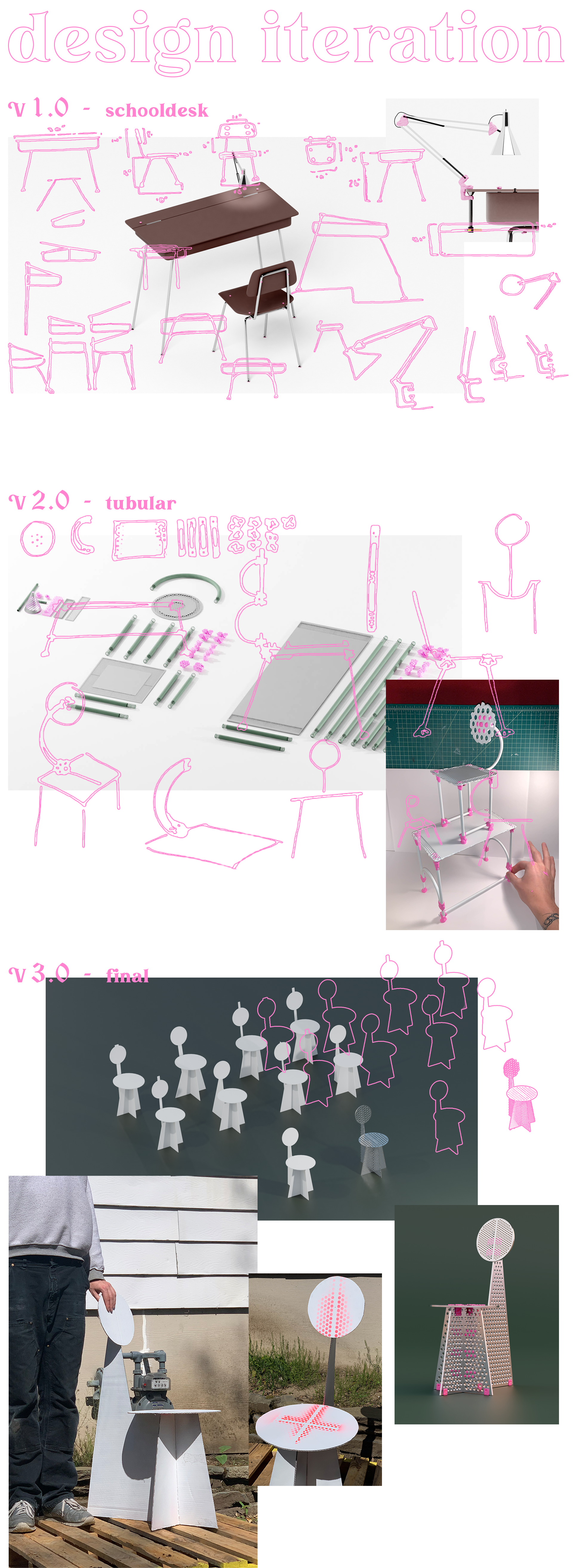 design iteration

v 1.0 - schooldesk

v 2.0 - tubular

v 3.0 - final