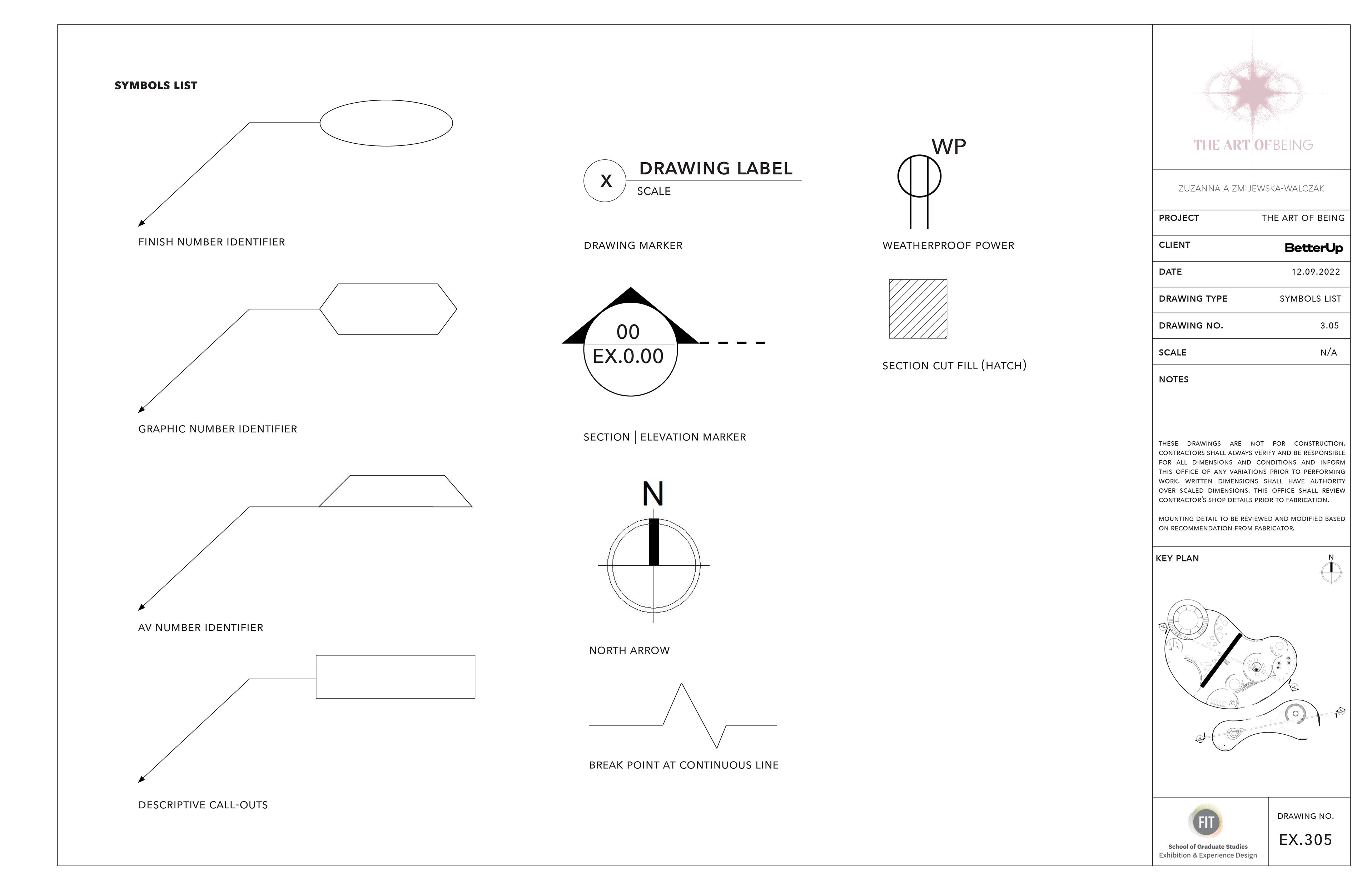 SYMBOLS LIST

FINISH NUMBER IDENTIFIER

GRAPHIC NUMBER IDENTIFIER

AV NUMBER IDENTIFIER

DESCRIPTIVE CALL-OUTS

X DRAWING LABEL
SCALE

DRAWING MARKER

00
EX.0.00

SECTION | ELEVATION MARKER

N

NORTH ARROW

BREAK POINT AT CONTINUOUS LINE

WP

WEATHERPROOF POWER

SECTION CUT FILL (HATCH)

THE ART OF BEING

ZUZANNA A ZMIJEWSKA-WALCZAK

| PROJECT | THE ART OF BEING |
|---|---|
| CLIENT | BetterUp |
| DATE | 12.09.2022 |
| DRAWING TYPE | SYMBOLS LIST |
| DRAWING NO. | 3.05 |
| SCALE | N/A |

NOTES

THESE DRAWINGS ARE NOT FOR CONSTRUCTION. CONTRACTORS SHALL ALWAYS VERIFY AND BE RESPONSIBLE FOR ALL DIMENSIONS AND CONDITIONS AND INFORM THIS OFFICE OF ANY VARIATIONS PRIOR TO PERFORMING WORK. WRITTEN DIMENSIONS SHALL HAVE AUTHORITY OVER SCALED DIMENSIONS. THIS OFFICE SHALL REVIEW CONTRACTOR'S SHOP DETAILS PRIOR TO FABRICATION.

MOUNTING DETAIL TO BE REVIEWED AND MODIFIED BASED ON RECOMMENDATION FROM FABRICATOR.

KEY PLAN

N

FIT
School of Graduate Studies
Exhibition & Experience Design

DRAWING NO.
EX.305