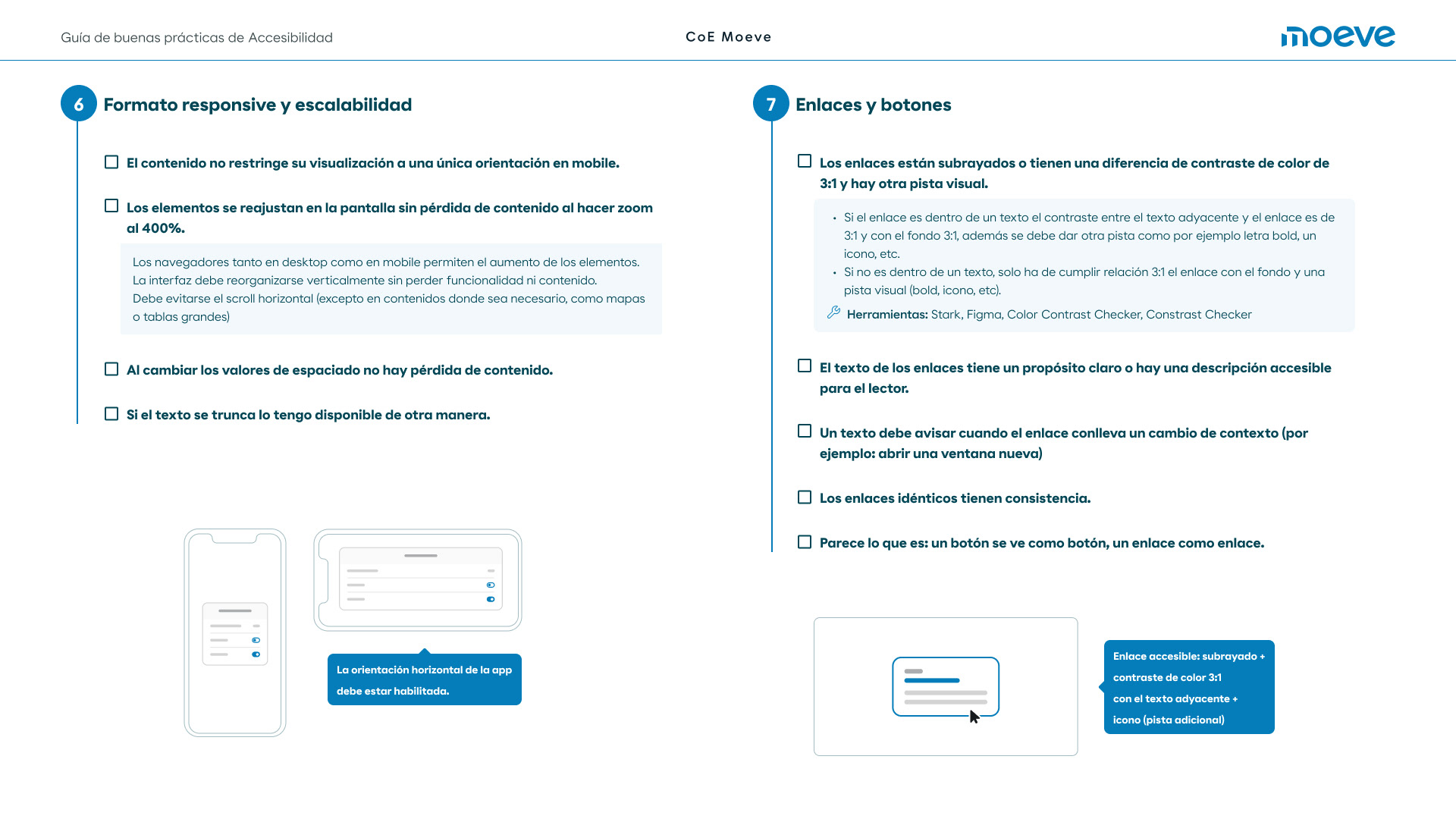 Guía de buenas prácticas de Accesibilidad

CoE Moeve

moeve

6 Formato responsive y escalabilidad

☐ El contenido no restringe su visualización a una única orientación en mobile.

☐ Los elementos se reajustan en la pantalla sin pérdida de contenido al hacer zoom al 400%.

Los navegadores tanto en desktop como en mobile permiten el aumento de los elementos.
La interfaz debe reorganizarse verticalmente sin perder funcionalidad ni contenido.
Debe evitarse el scroll horizontal (excepto en contenidos donde sea necesario, como mapas o tablas grandes)

☐ Al cambiar los valores de espaciado no hay pérdida de contenido.

☐ Si el texto se trunca lo tengo disponible de otra manera.

La orientación horizontal de la app debe estar habilitada.

7 Enlaces y botones

☐ Los enlaces están subrayados o tienen una diferencia de contraste de color de 3:1 y hay otra pista visual.

• Si el enlace es dentro de un texto el contraste entre el texto adyacente y el enlace es de 3:1 y con el fondo 3:1, además se debe dar otra pista como por ejemplo letra bold, un icono, etc.
• Si no es dentro de un texto, solo ha de cumplir relación 3:1 el enlace con el fondo y una pista visual (bold, icono, etc).

Herramientas: Stark, Figma, Color Contrast Checker, Constrast Checker

☐ El texto de los enlaces tiene un propósito claro o hay una descripción accesible para el lector.

☐ Un texto debe avisar cuando el enlace conlleva un cambio de contexto (por ejemplo: abrir una ventana nueva)

☐ Los enlaces idénticos tienen consistencia.

☐ Parece lo que es: un botón se ve como botón, un enlace como enlace.

Enlace accesible: subrayado + contraste de color 3:1 con el texto adyacente + icono (pista adicional)