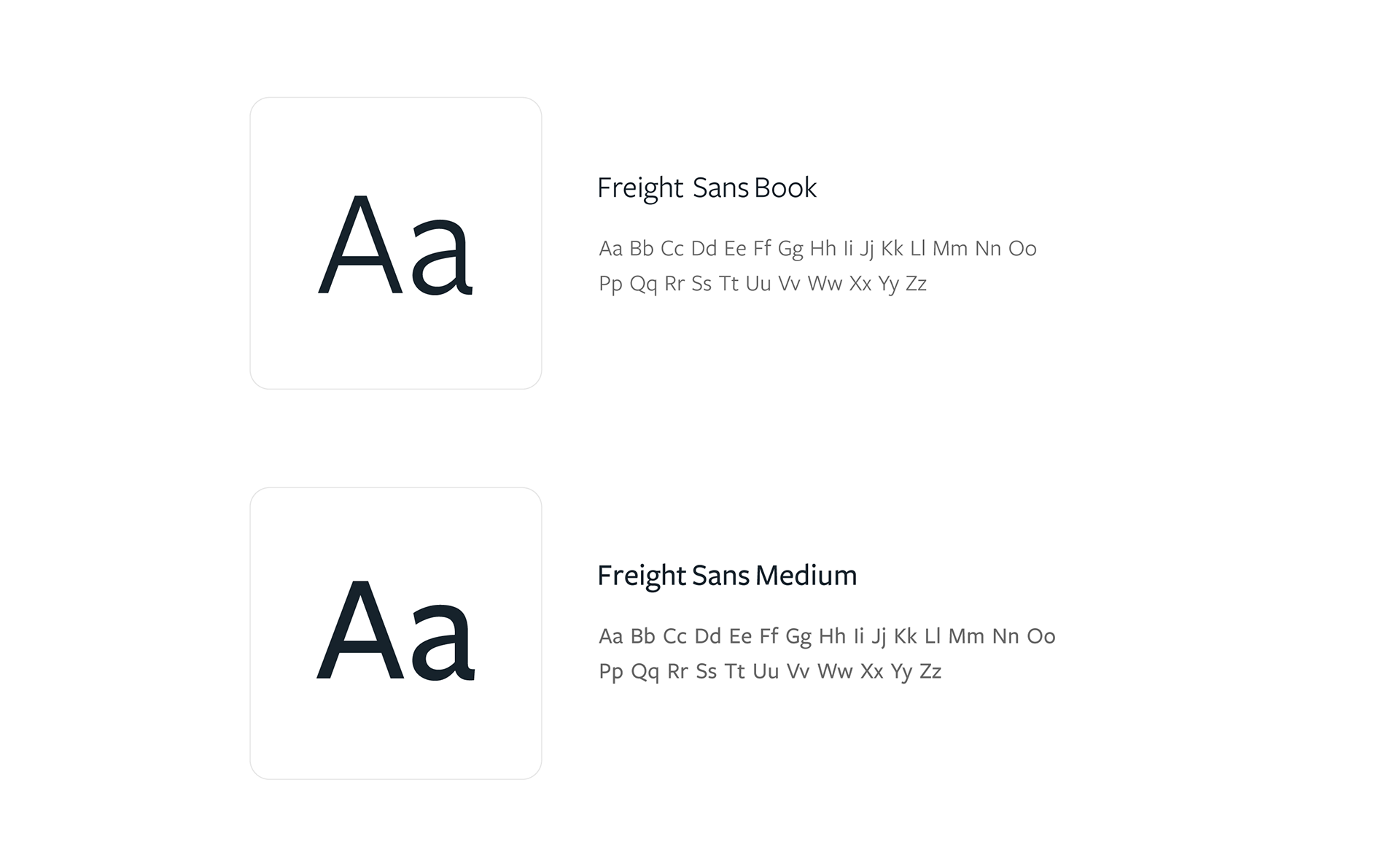 Aa

Freight Sans Book

Aa Bb Cc Dd Ee Ff Gg Hh Ii Jj Kk Ll Mm Nn Oo Pp Qq Rr Ss Tt Uu Vv Ww Xx Yy Zz

Aa

Freight Sans Medium

Aa Bb Cc Dd Ee Ff Gg Hh Ii Jj Kk Ll Mm Nn Oo Pp Qq Rr Ss Tt Uu Vv Ww Xx Yy Zz