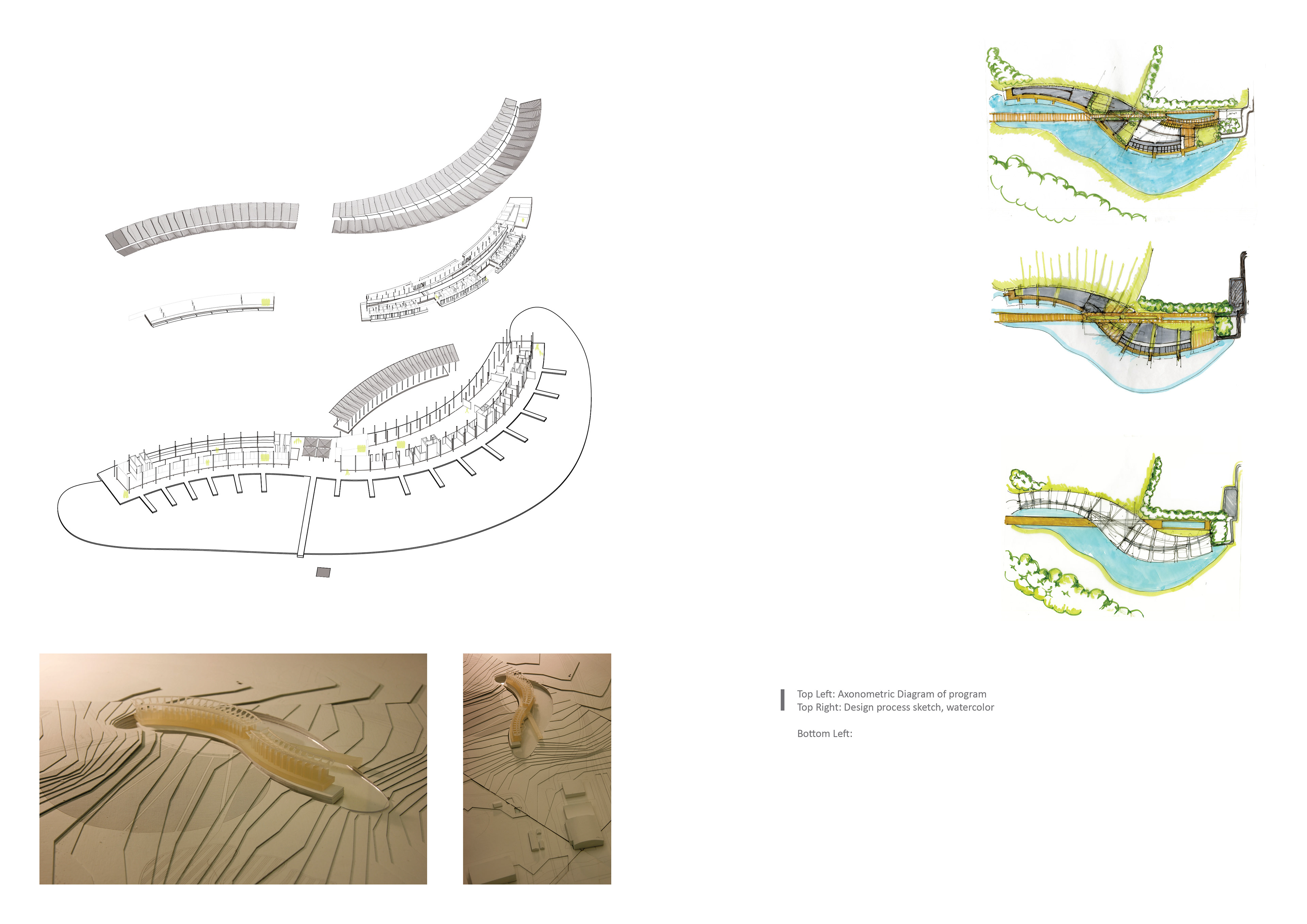 Top Left: Axonometric Diagram of program
Top Right: Design process sketch, watercolor

Bottom Left: