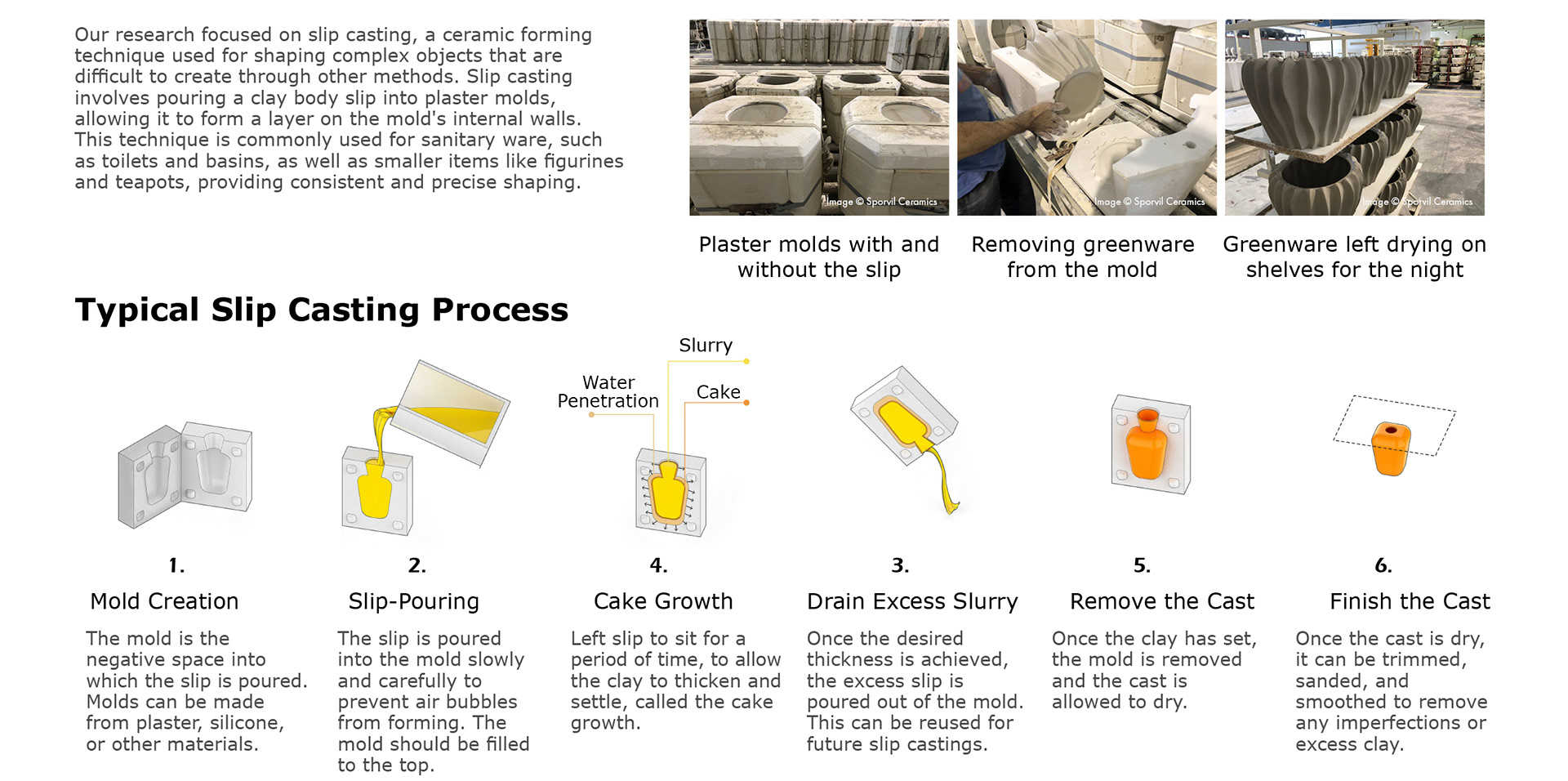 Our research focused on slip casting, a ceramic forming technique used for shaping complex objects that are difficult to create through other methods. Slip casting involves pouring a clay body slip into plaster molds, allowing it to form a layer on the mold's internal walls. This technique is commonly used for sanitary ware, such as toilets and basins, as well as smaller items like figurines and teapots, providing consistent and precise shaping.

Image © Sporvil Ceramics

Plaster molds with and without the slip

Image © Sporvil Ceramics

Removing greenware from the mold

Image © Sporvil Ceramics

Greenware left drying on shelves for the night

Typical Slip Casting Process

Slurry

Water Penetration

Cake

1.

Mold Creation

The mold is the negative space into which the slip is poured. Molds can be made from plaster, silicone, or other materials.

2.

Slip-Pouring

The slip is poured into the mold slowly and carefully to prevent air bubbles from forming. The mold should be filled to the top.

4.

Cake Growth

Left slip to sit for a period of time, to allow the clay to thicken and settle, called the cake growth.

3.

Drain Excess Slurry

Once the desired thickness is achieved, the excess slip is poured out of the mold. This can be reused for future slip castings.

5.

Remove the Cast

Once the clay has set, the mold is removed and the cast is allowed to dry.

6.

Finish the Cast

Once the cast is dry, it can be trimmed, sanded, and smoothed to remove any imperfections or excess clay.