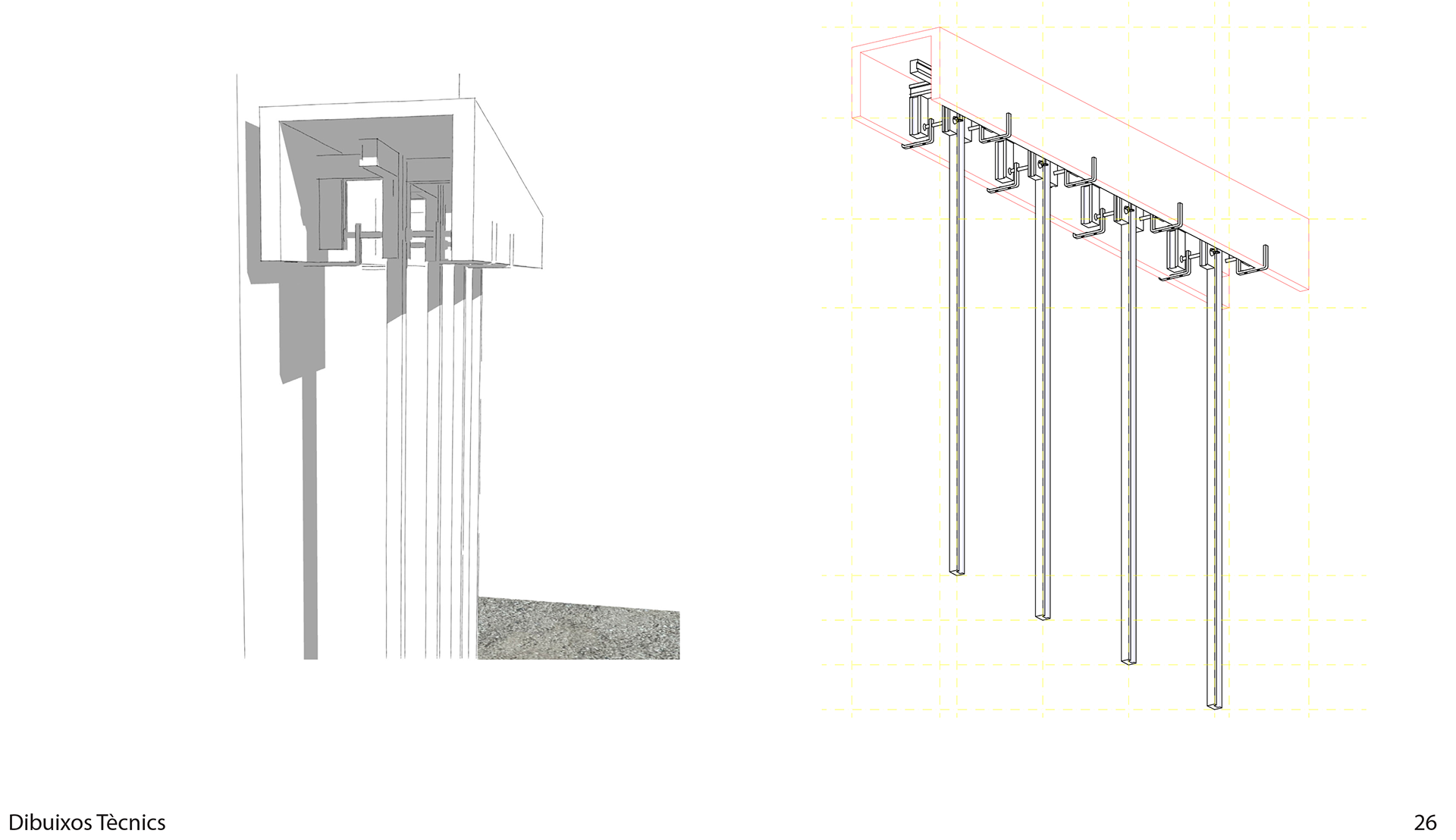 Dibuixos Tècnics

26