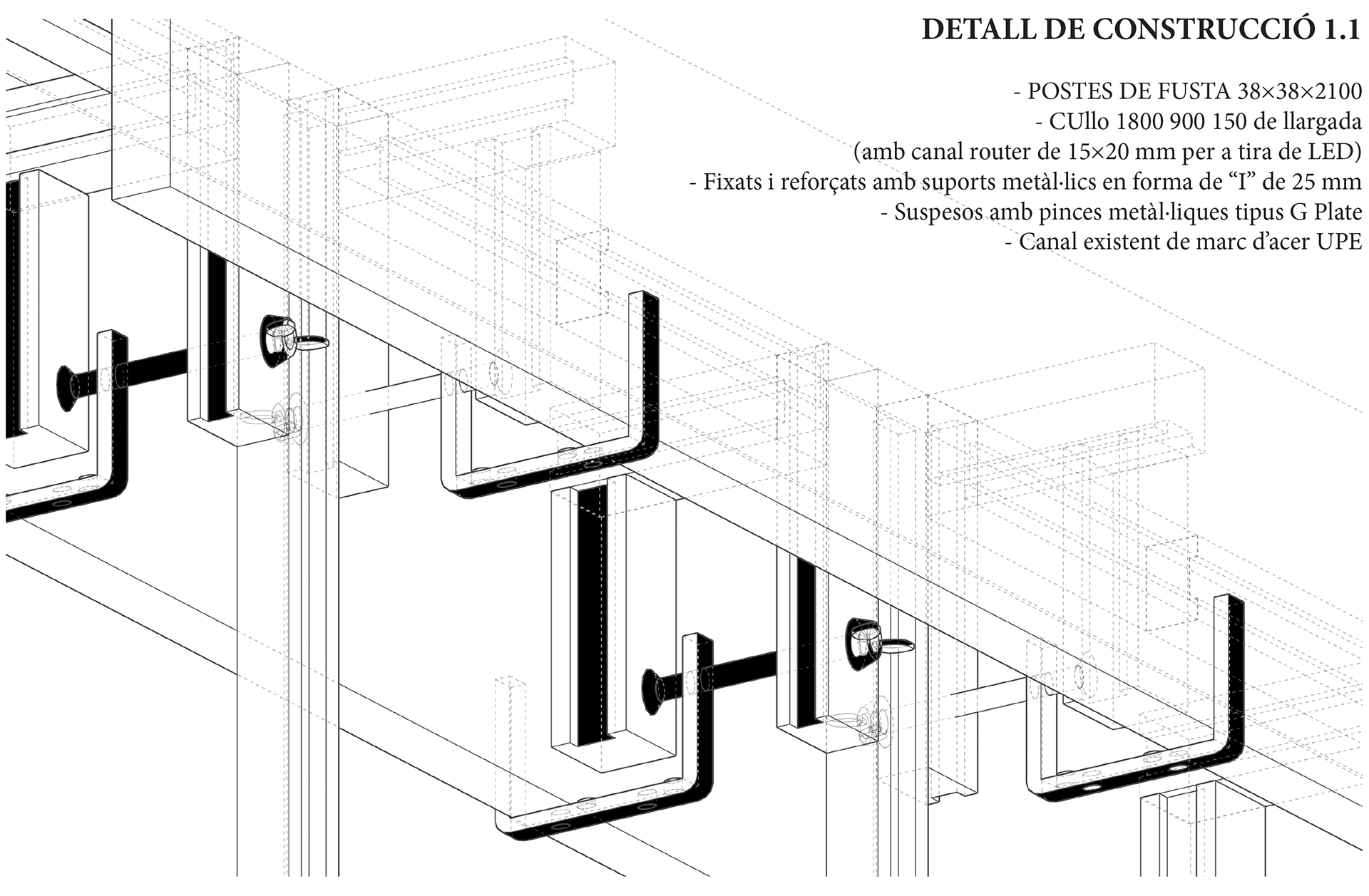 DETALL DE CONSTRUCCIÓ 1.1

- POSTES DE FUSTA 38×38×2100
- CUllo 1800 900 150 de llargada
(amb canal router de 15×20 mm per a tira de LED)
- Fixats i reforçats amb suports metàl·lics en forma de “I” de 25 mm
- Suspesos amb pinces metàl·liques tipus G Plate
- Canal existent de marc d’acer UPE