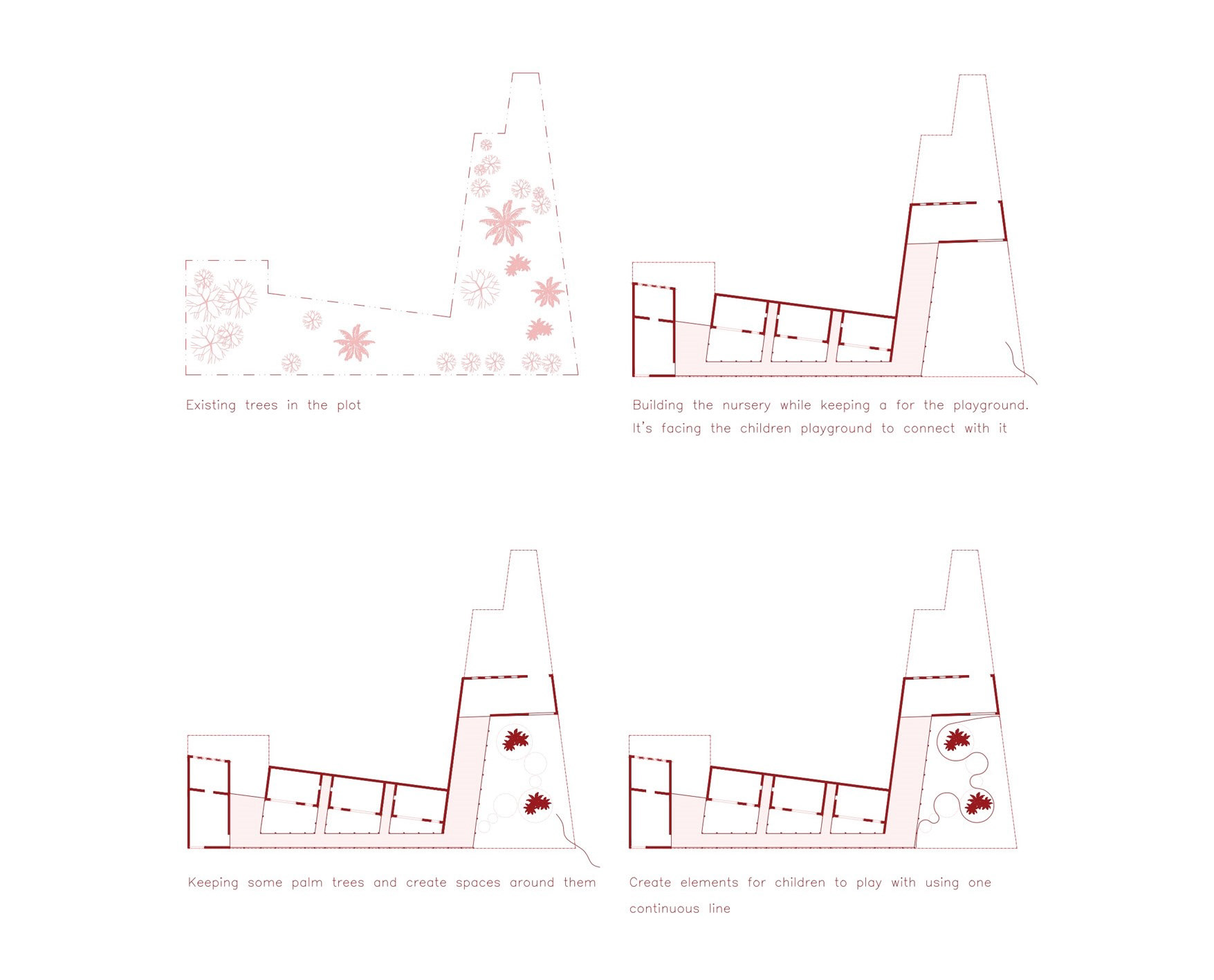 Existing trees in the plot

Building the nursery while keeping a for the playground. It's facing the children playground to connect with it

Keeping some palm trees and create spaces around them

Create elements for children to play with using one continuous line